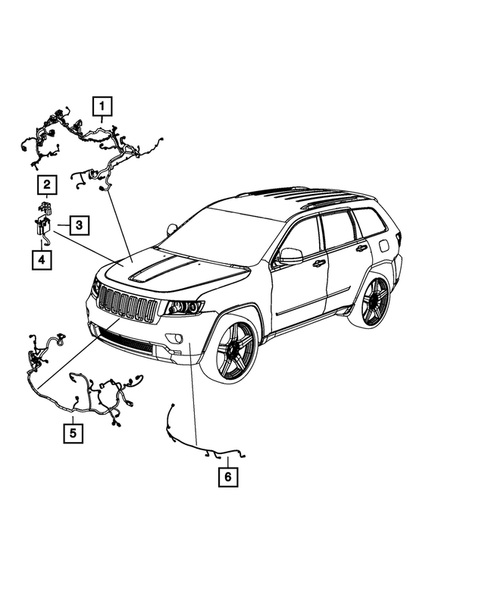 1
2
3
4
5
6