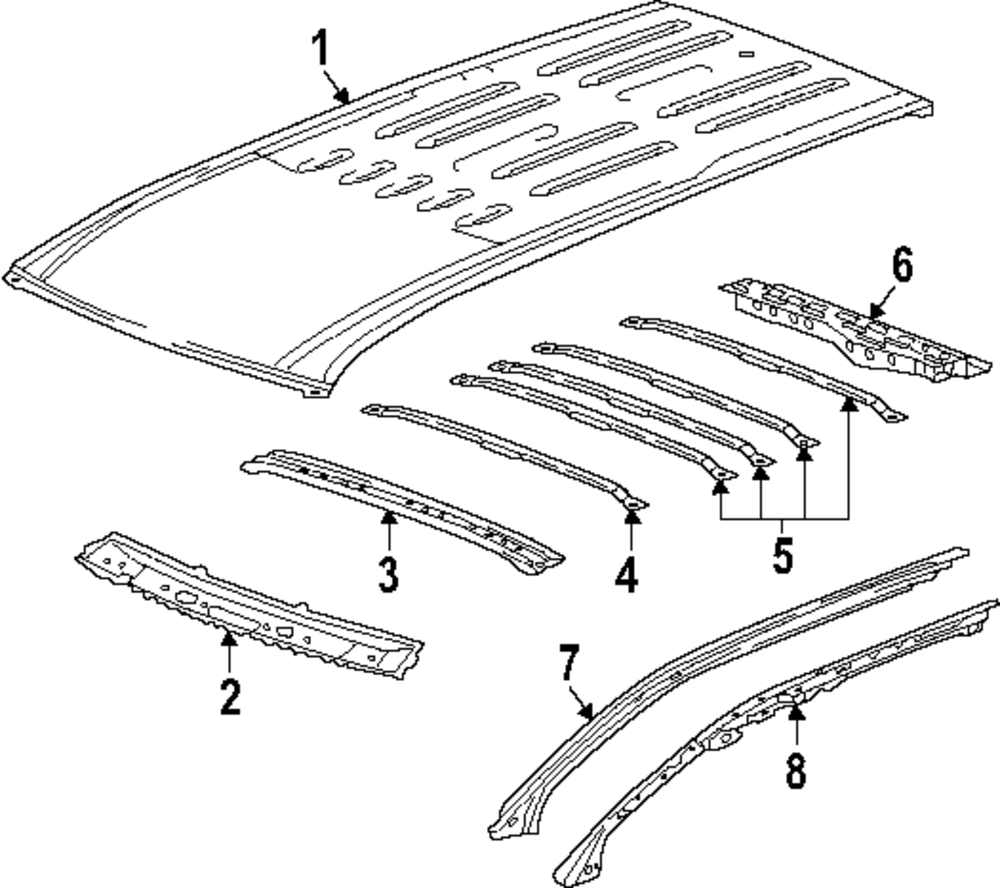 1
6
3
4
5
2
7
8