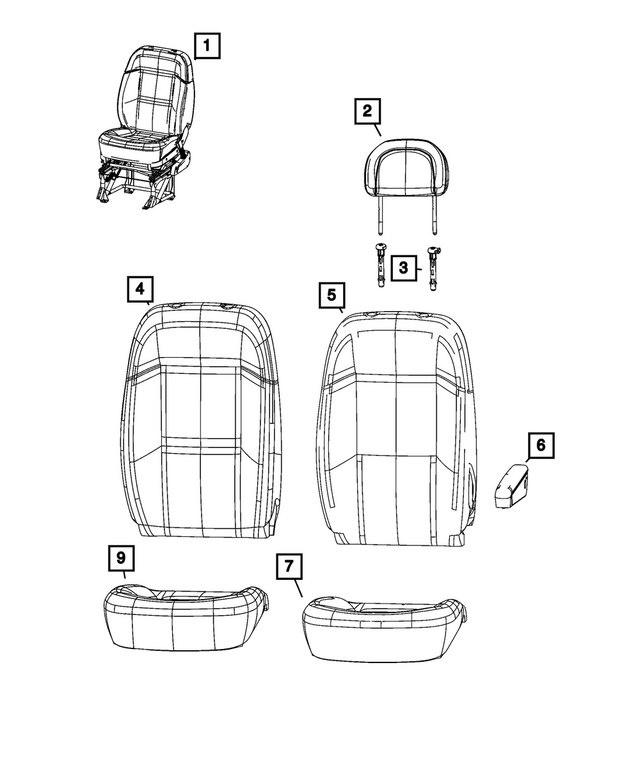 1
2
3
4
5
6
9
7