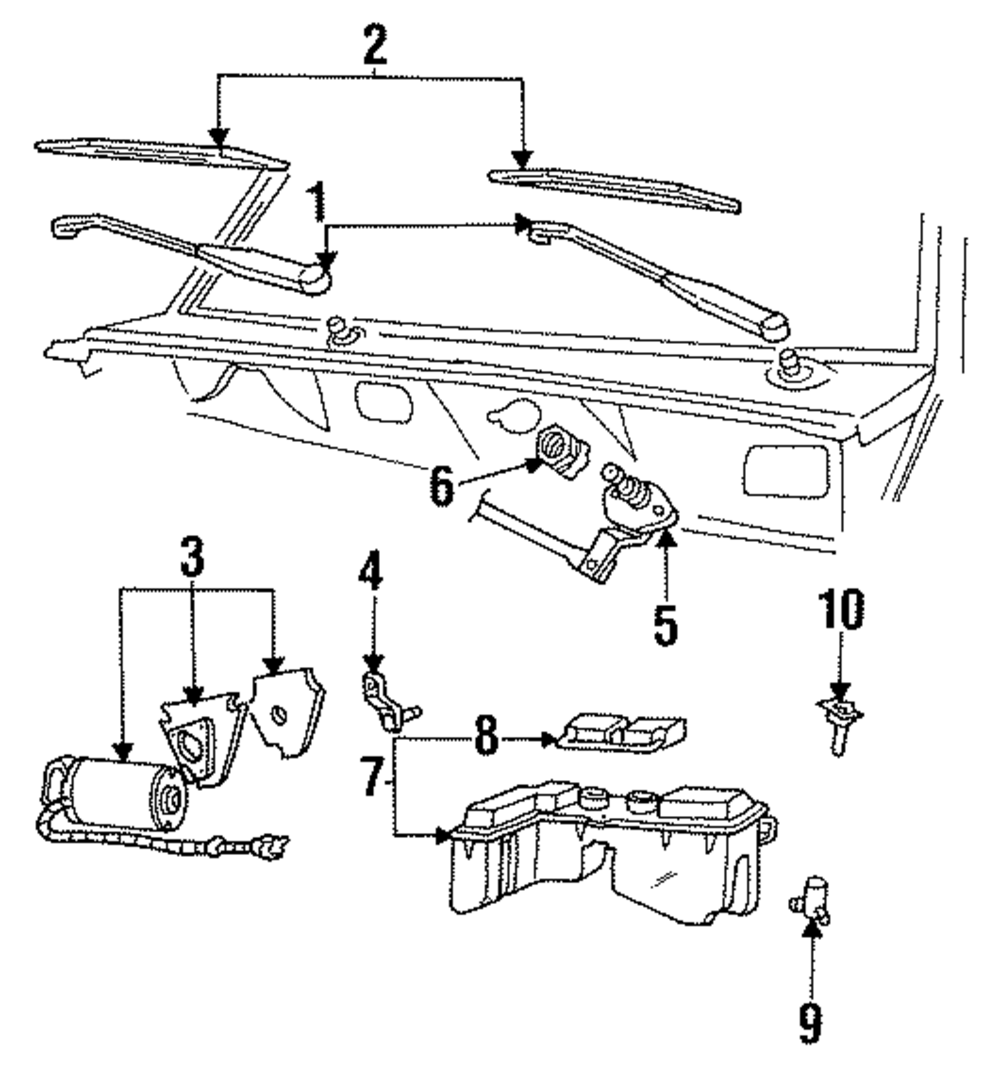 2
1
6
5
3
4
10
8
7
9