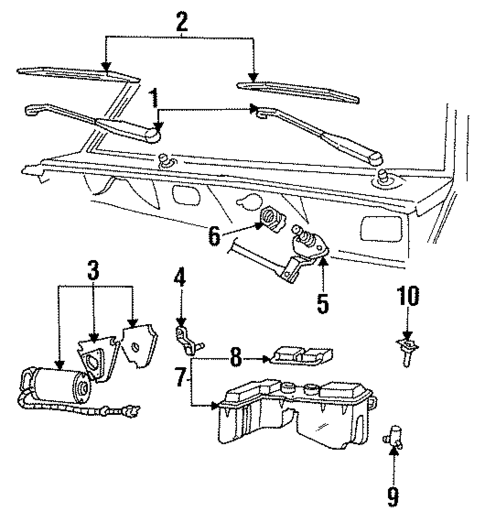 2
1
6
5
3
4
10
8
7
9