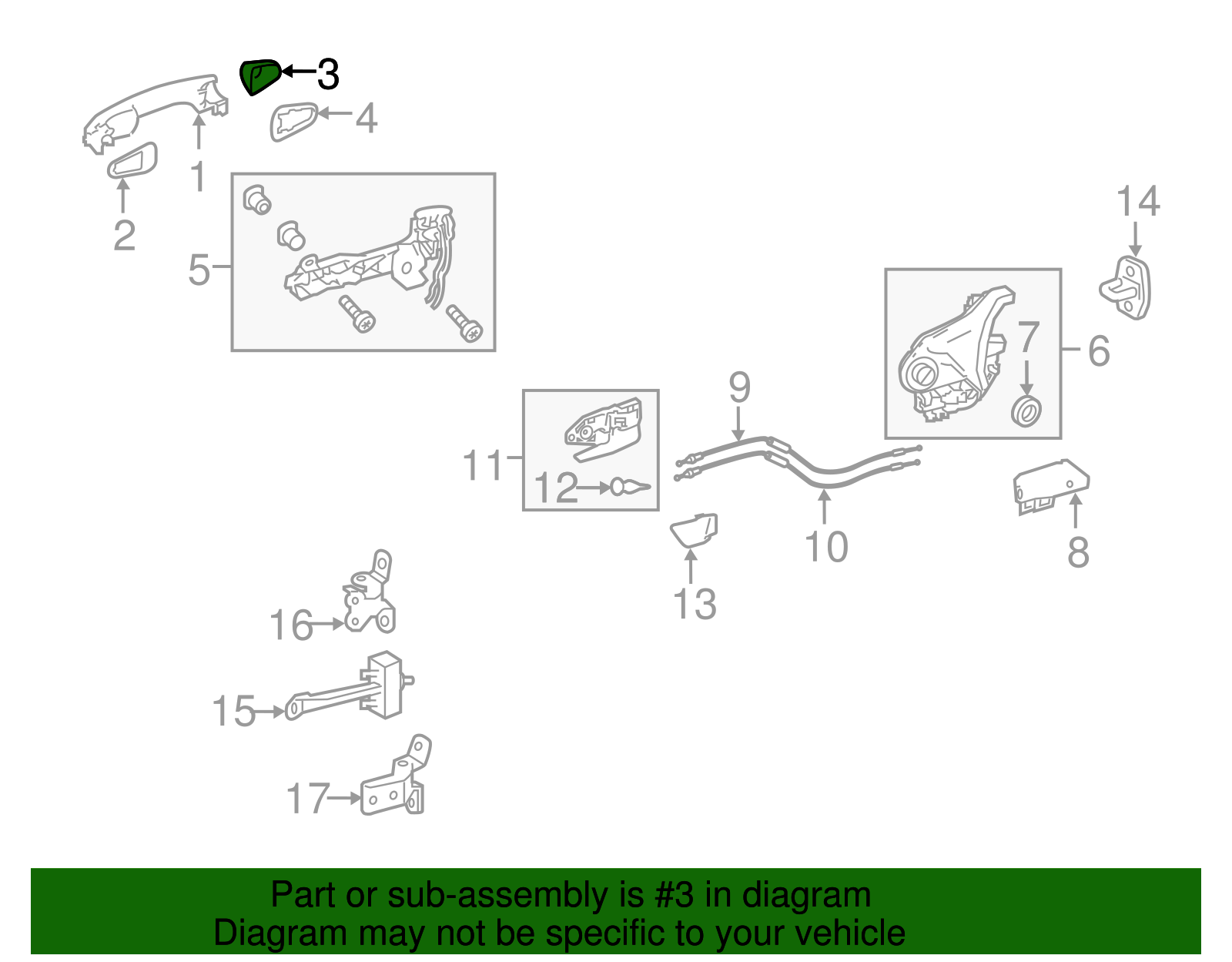 3
4
1
2
5
14
7
6
9
11
12
10
8
13
16
15
17

Part or sub-assembly is #3 in diagram
Diagram may not be specific to your vehicle