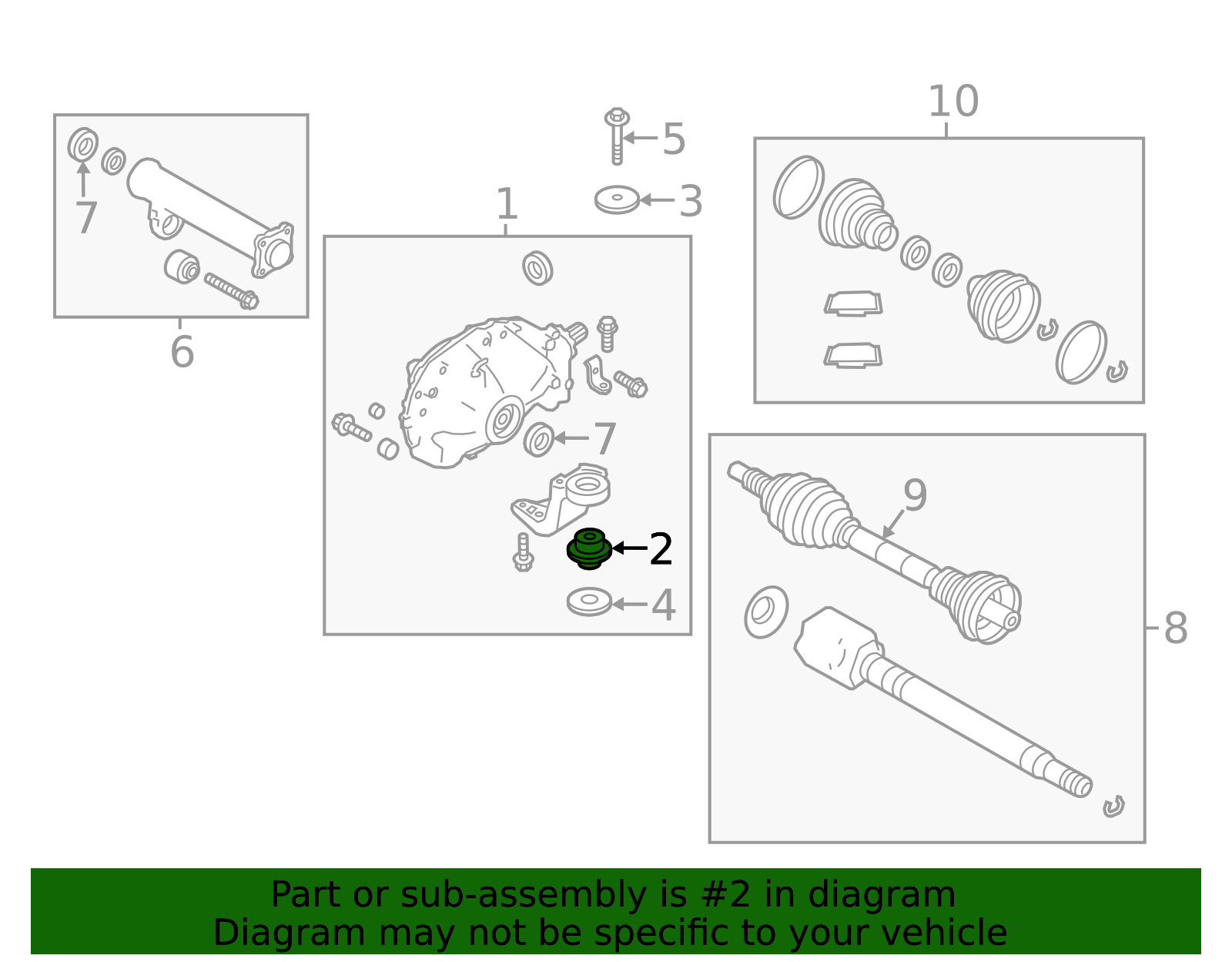 7
6
5
3
1
7
2
4
10
9
8

Part or sub-assembly is #2 in diagram
Diagram may not be specific to your vehicle