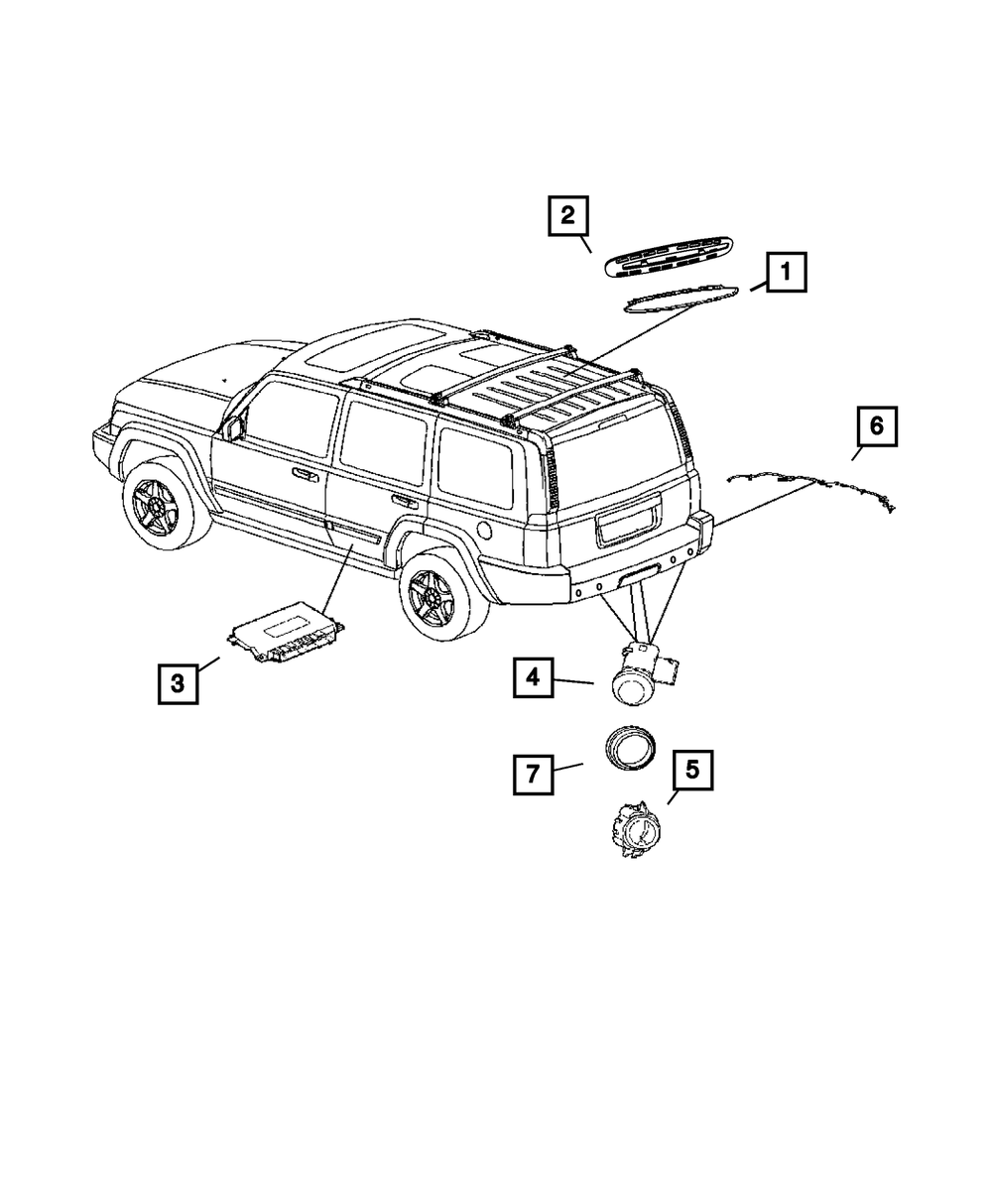 2
1
6
3
4
7
5