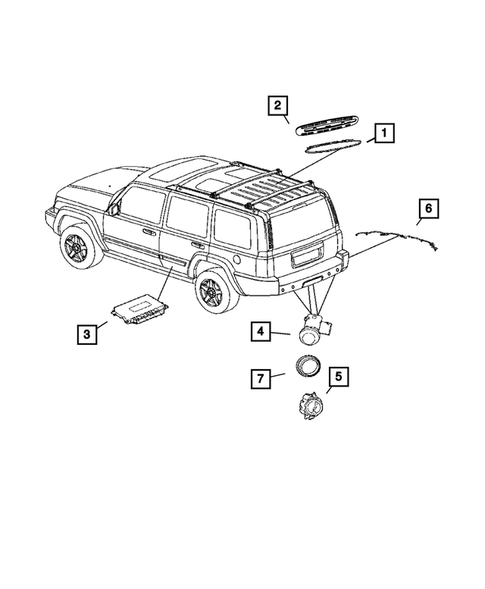 2
1
6
3
4
7
5