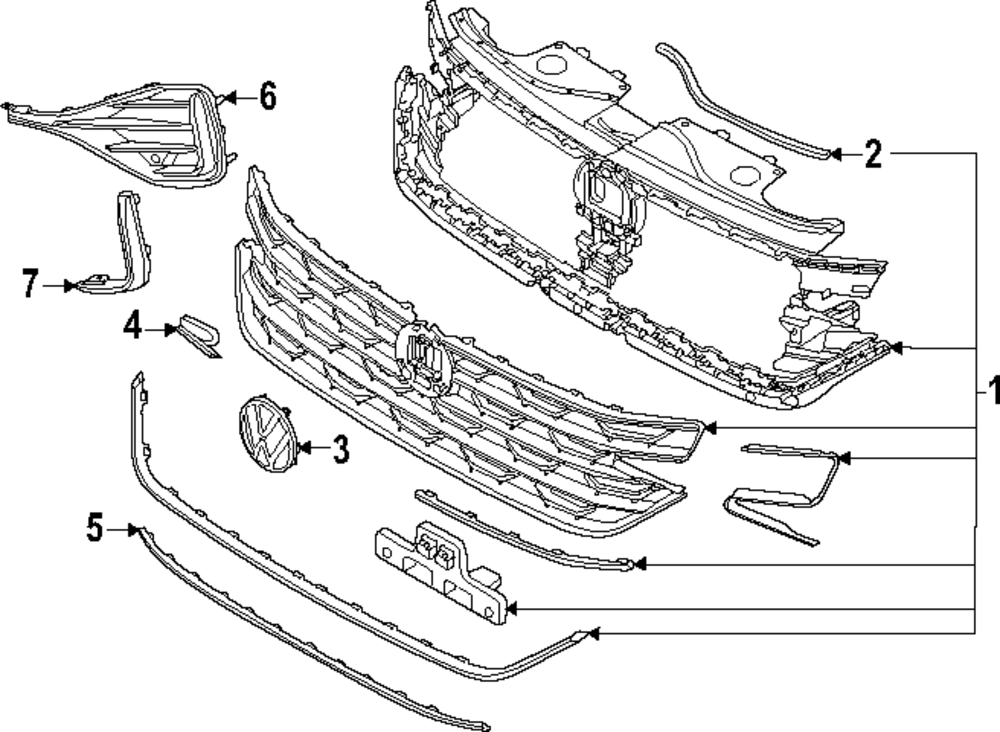 6
2
7
4
1
3
5