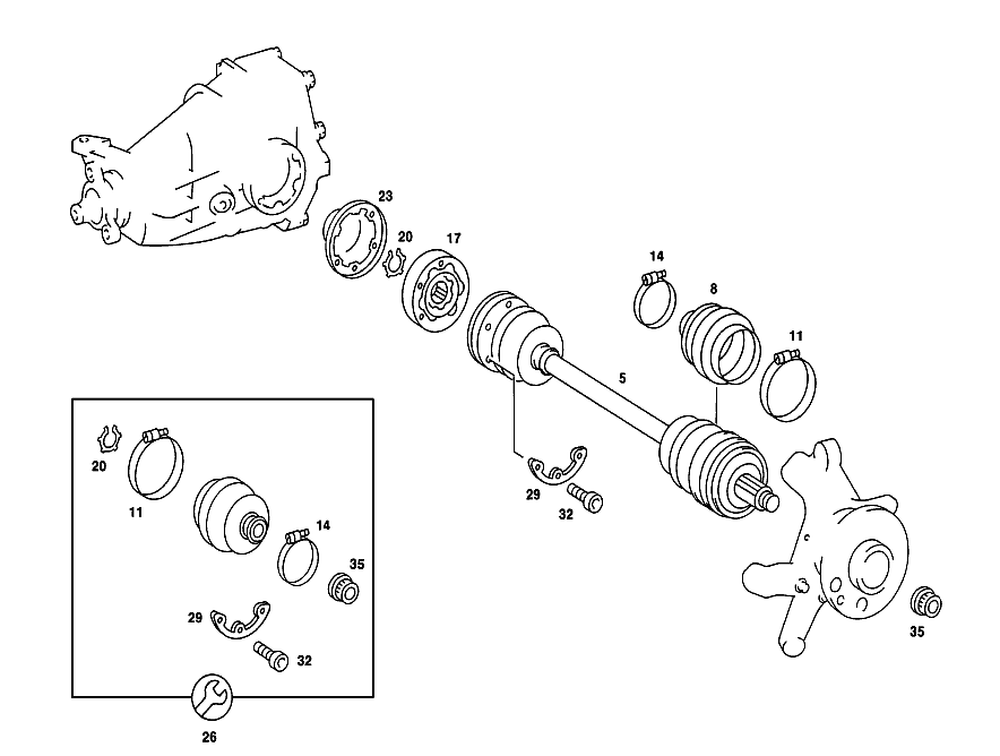 23
20
17
14
8
11
5
29
32
35
20
11
14
35
29
32
26