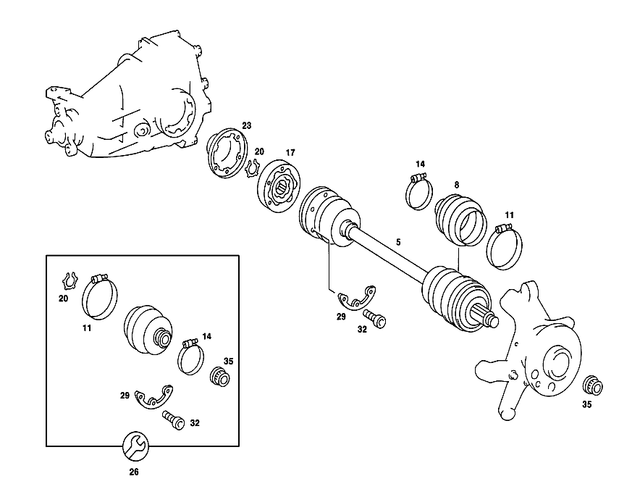 23
20
17
14
8
11
5
29
32
35
20
11
14
35
29
32
26