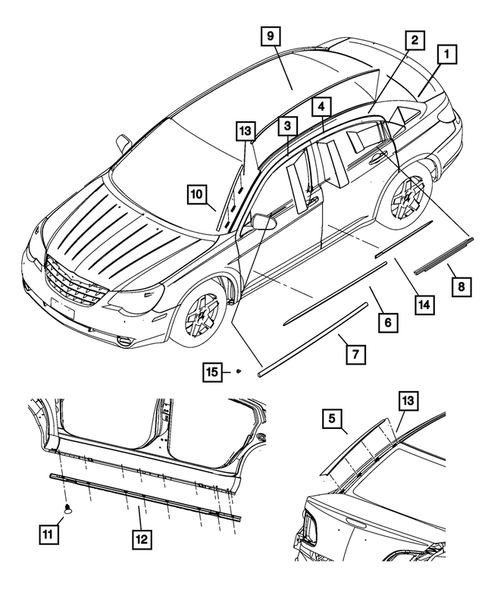 9
2
1
4
13
3
10
8
14
6
7
15
13
5
11
12