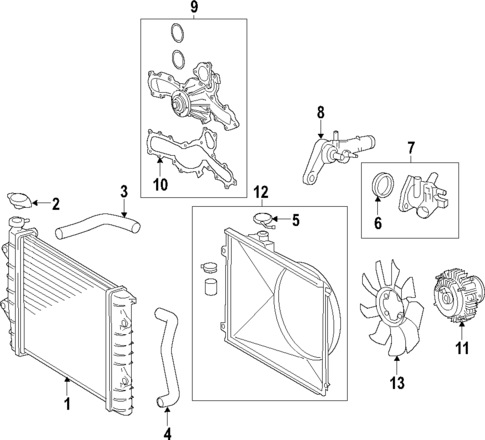 9
8
7
10
3
12
2
5
6
11
13
1
4