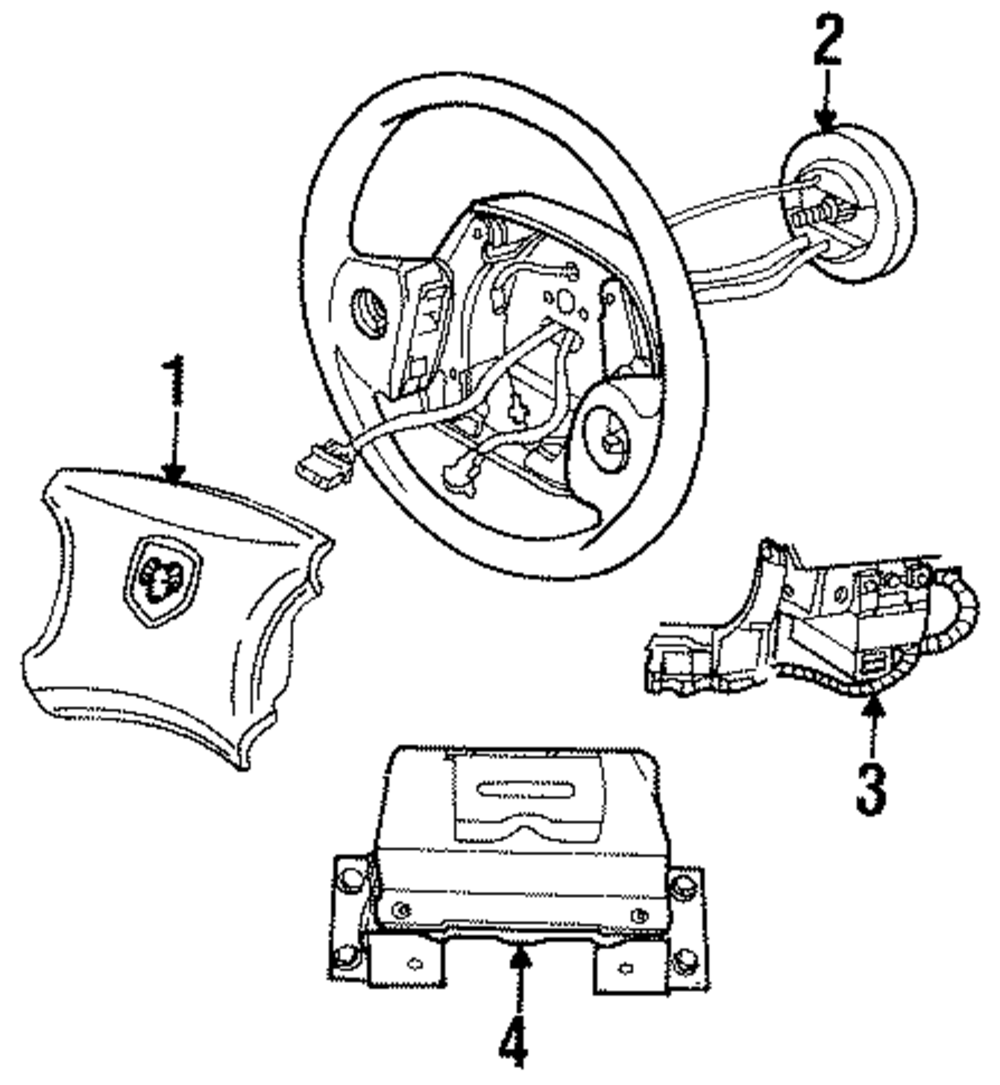 2
1
3
4