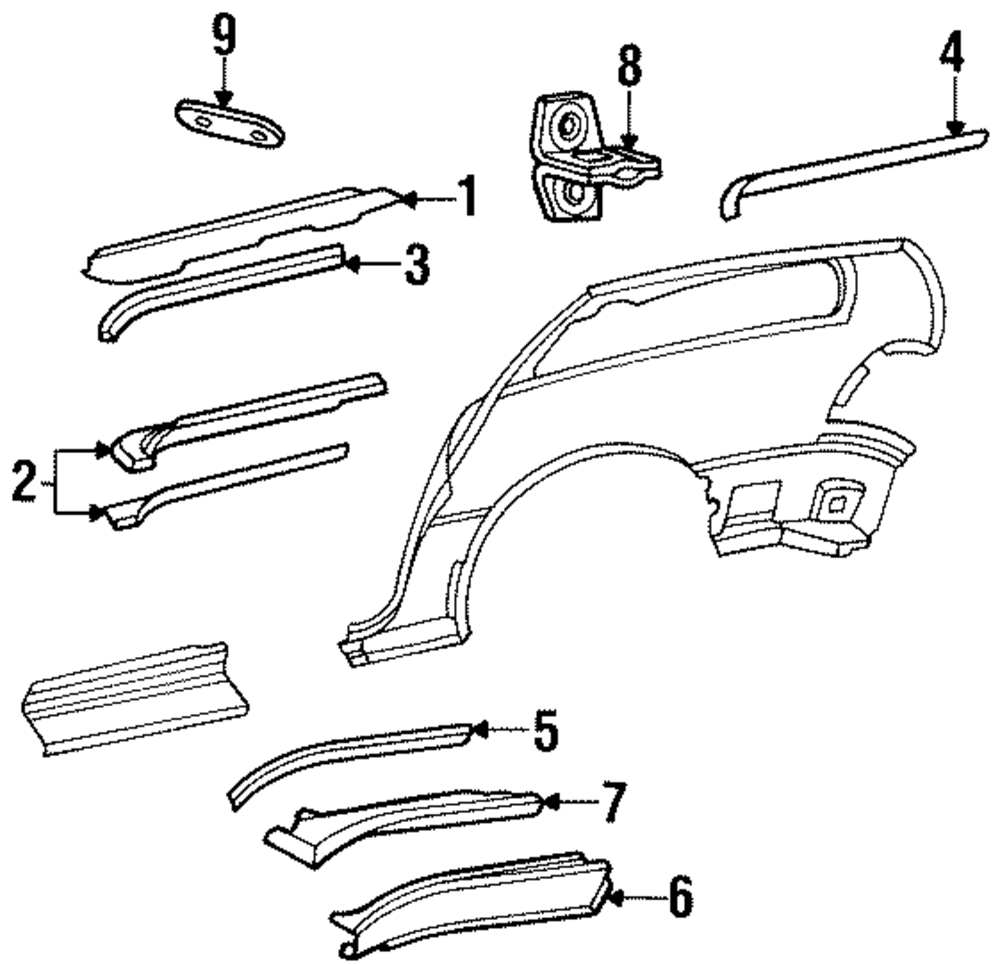 9
8
4
1
3
2
5
7
6