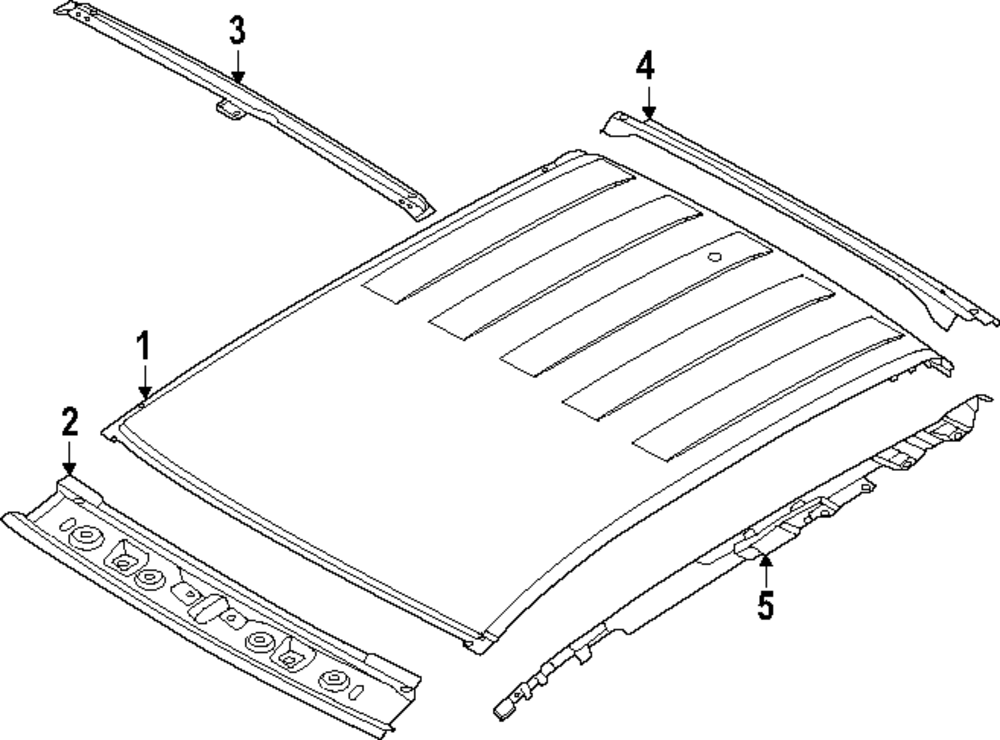 3
4
1
2
5