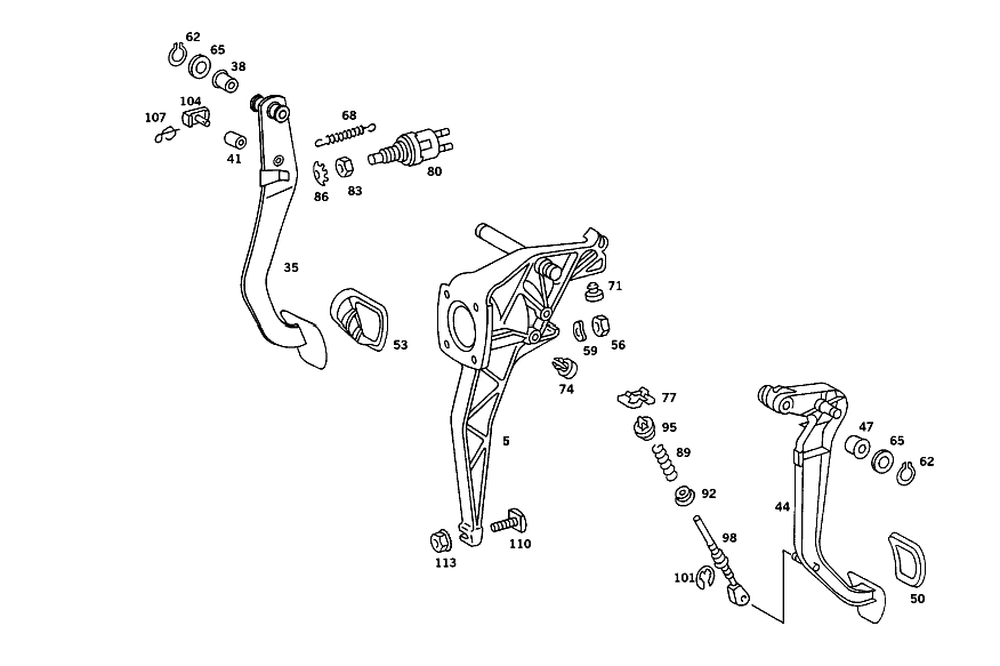 62
65
38
104
107
41
68
86
83
80
35
53
71
59
56
74
5
77
95
89
92
47
65
62
44
98
101
113
110
50