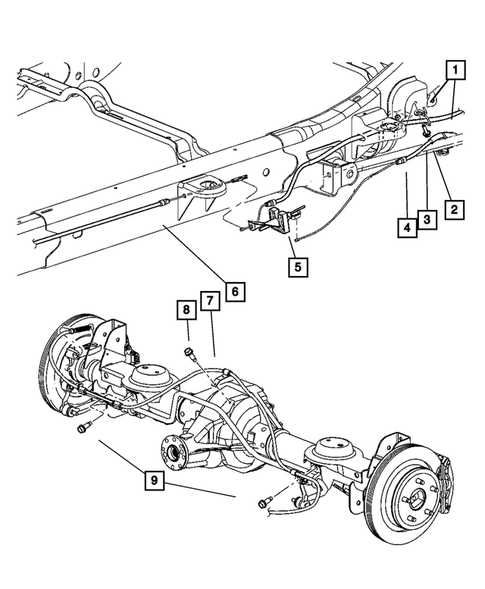 1
2
3
4
5
6
8
7
9