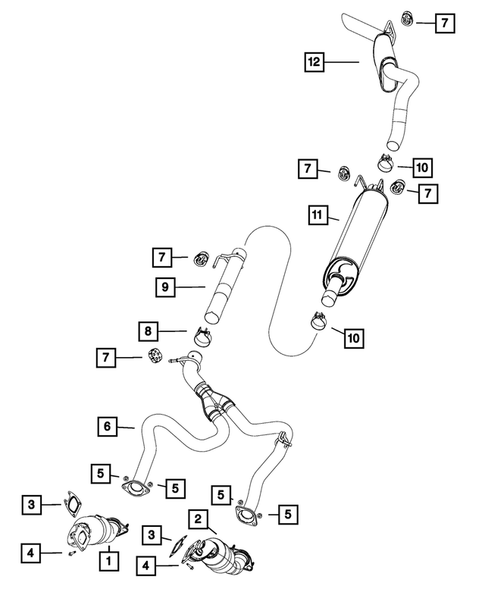 7
12
7
10
7
11
7
9
8
10
7
6
5
5
5
5
3
2
3
4
1
4