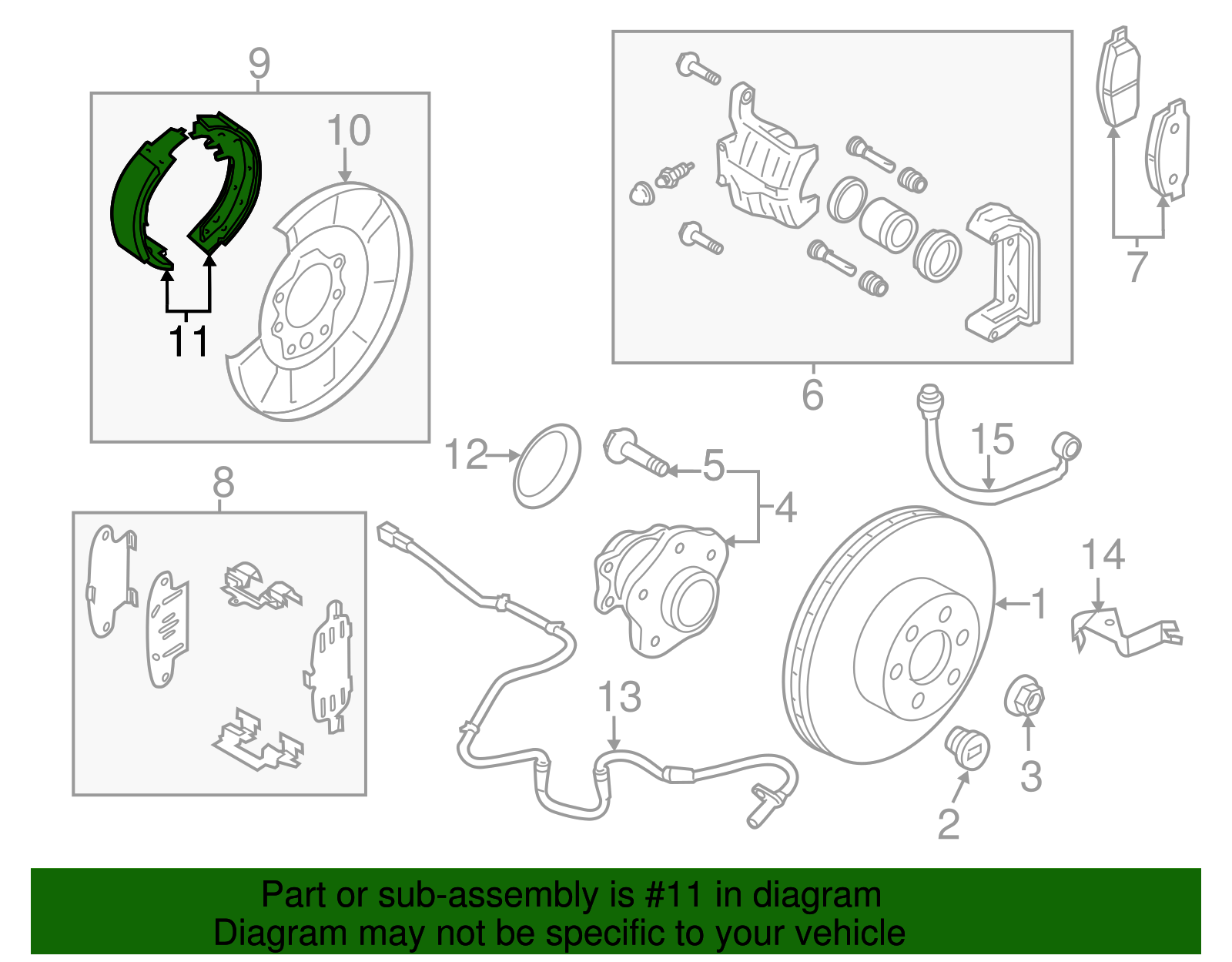 9
10
11
6
7
12
5
4
15
8
14
1
13
3
2

Part or sub-assembly is #11 in diagram
Diagram may not be specific to your vehicle