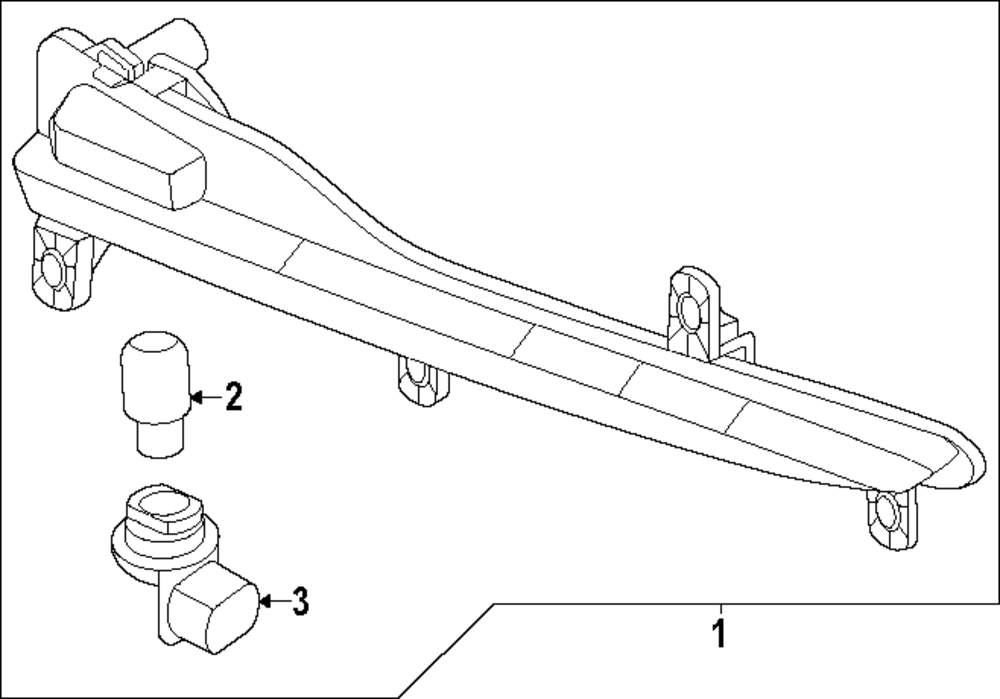 2
3
1