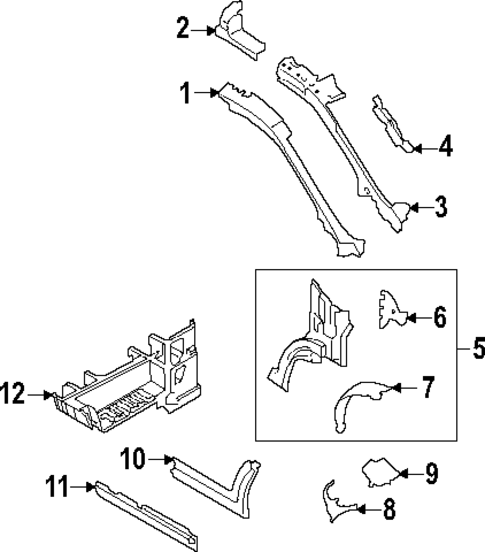 2
1
4
3
6
5
12
7
10
9
11
8