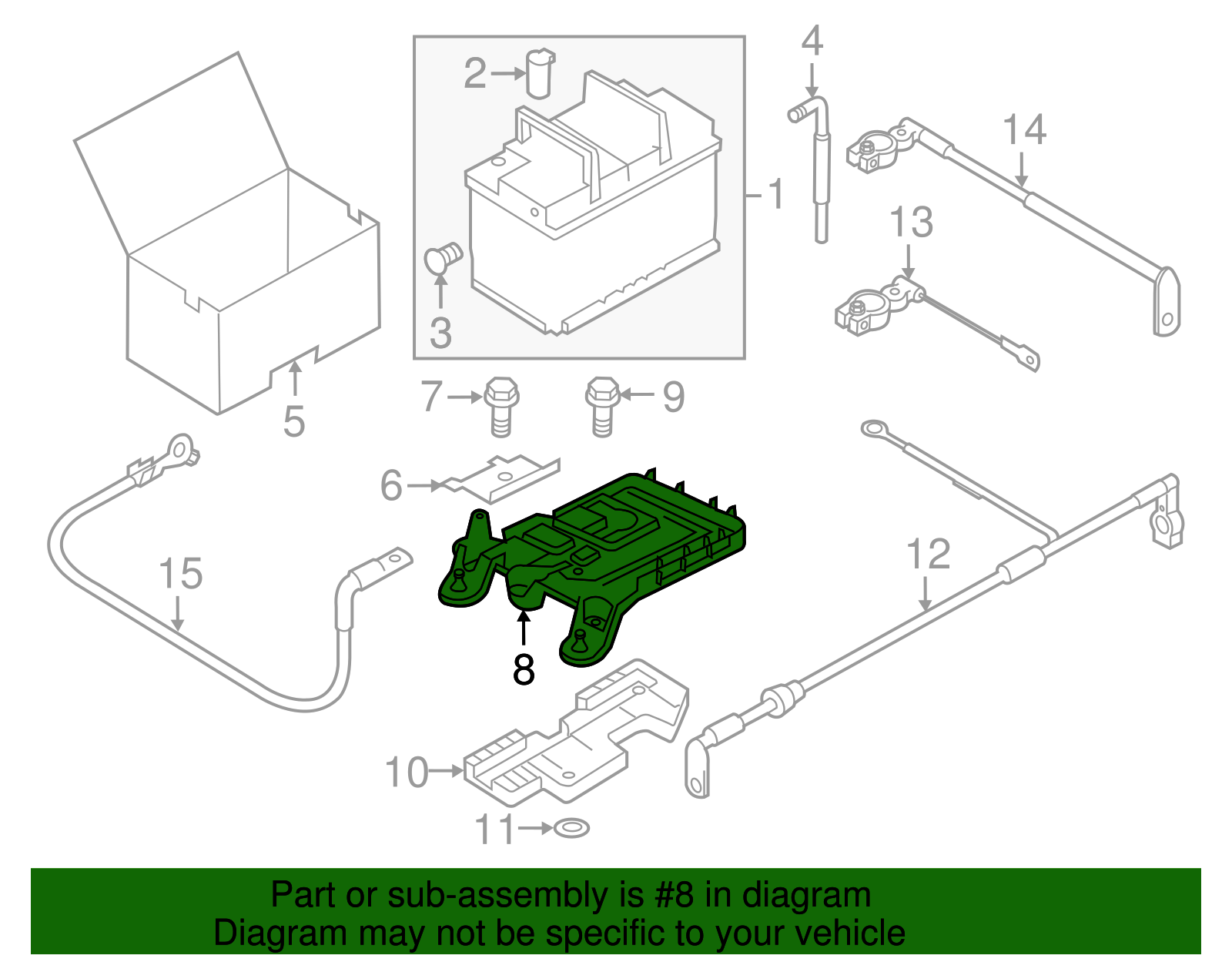 2
4
14
1
13
3
5
7
9
6
15
12
8
10
11

Part or sub-assembly is #8 in diagram
Diagram may not be specific to your vehicle