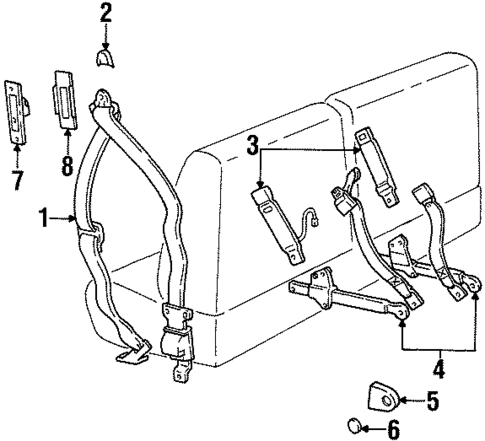 2
7
8
3
1
4
5
6