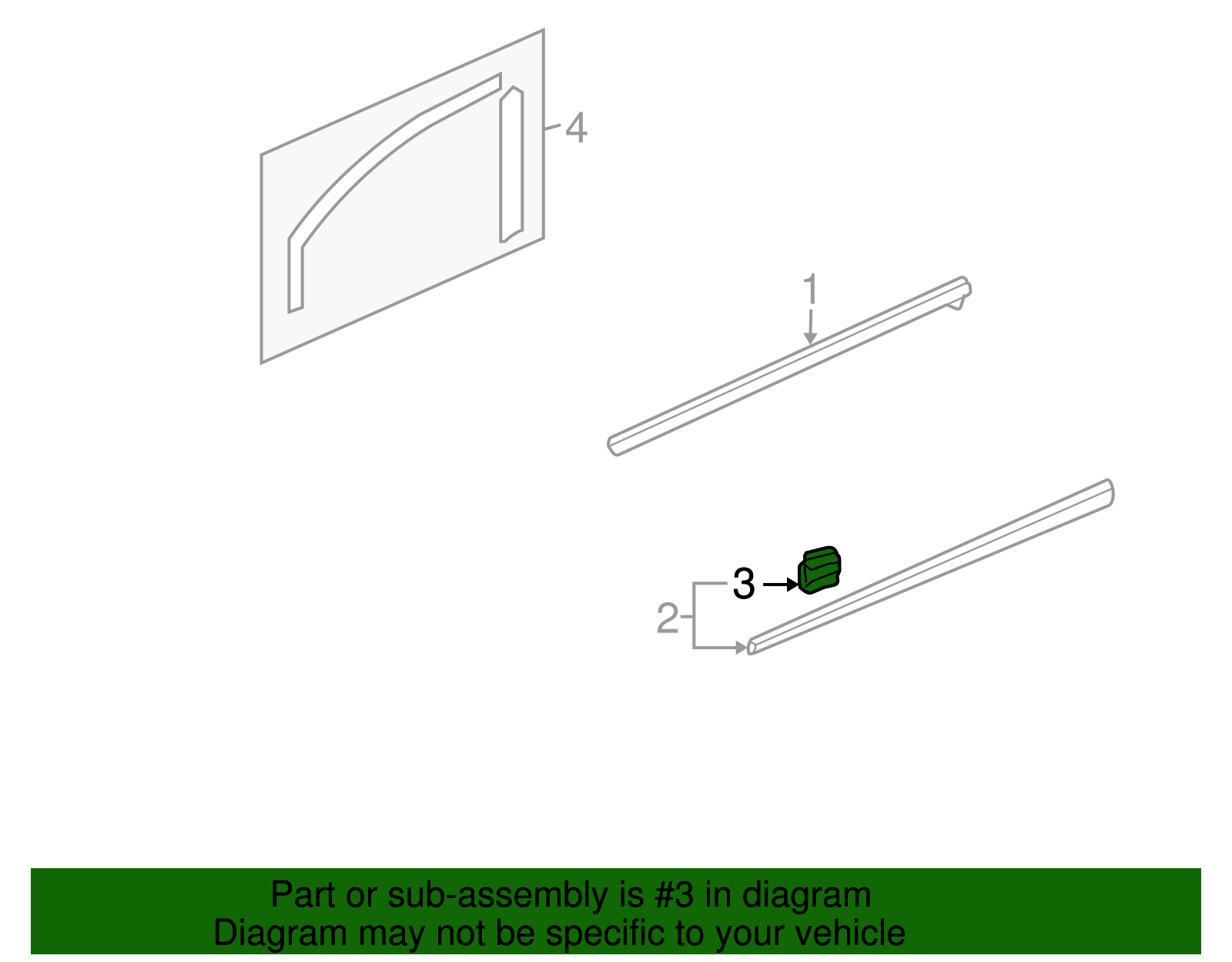 4

1

3

2

Part or sub-assembly is #3 in diagram
Diagram may not be specific to your vehicle