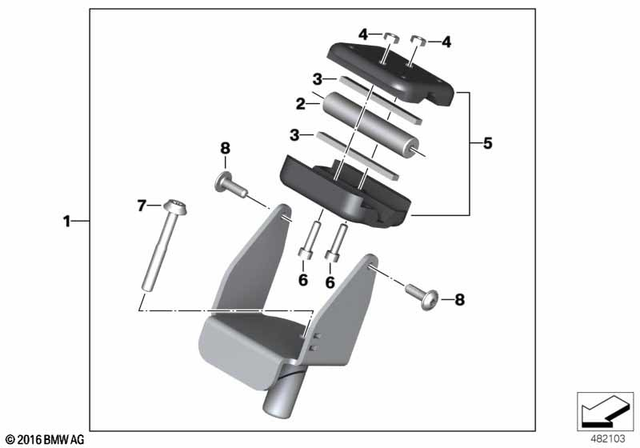 4
4
3
2
3
5
8
7
1
6
6
8
© 2016 BMW AG
482103