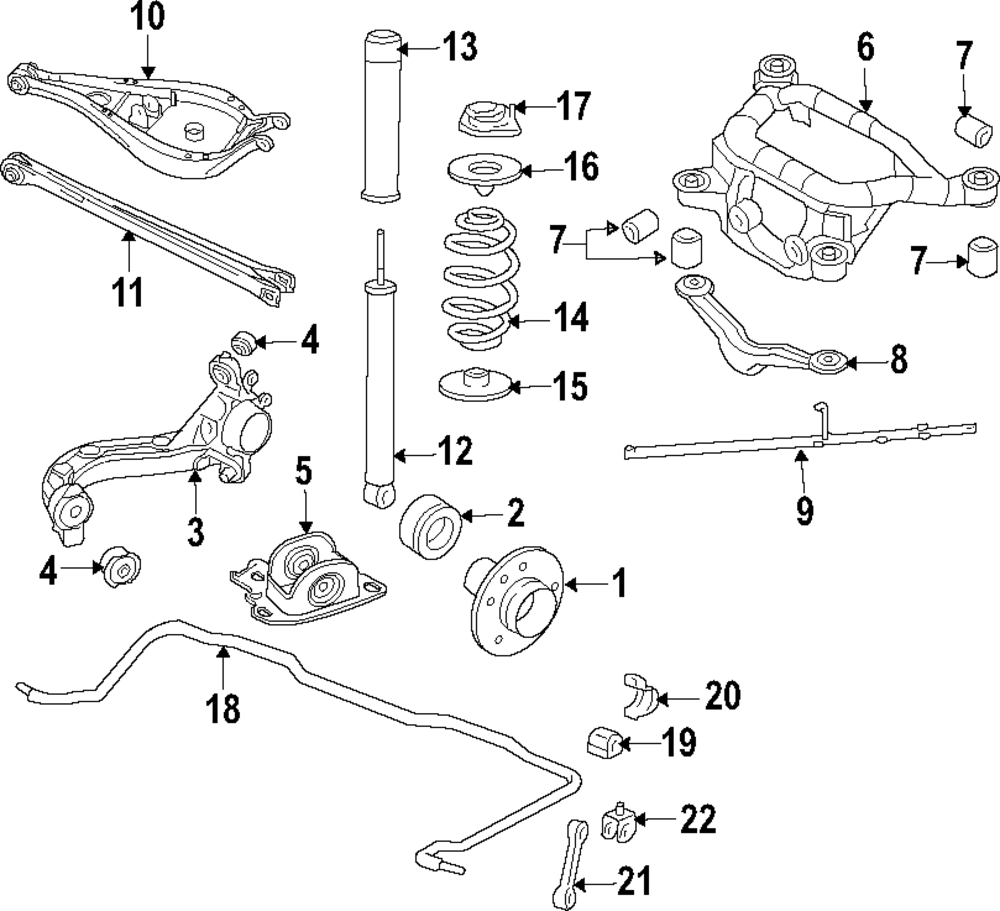 10
13
6
7
17
16
7
7
11
14
4
8
15
12
9
5
3
2
4
1
18
20
19
22
21