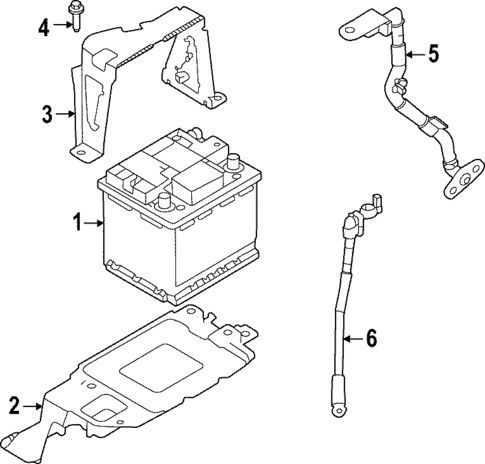 4
5
3
1
6
2