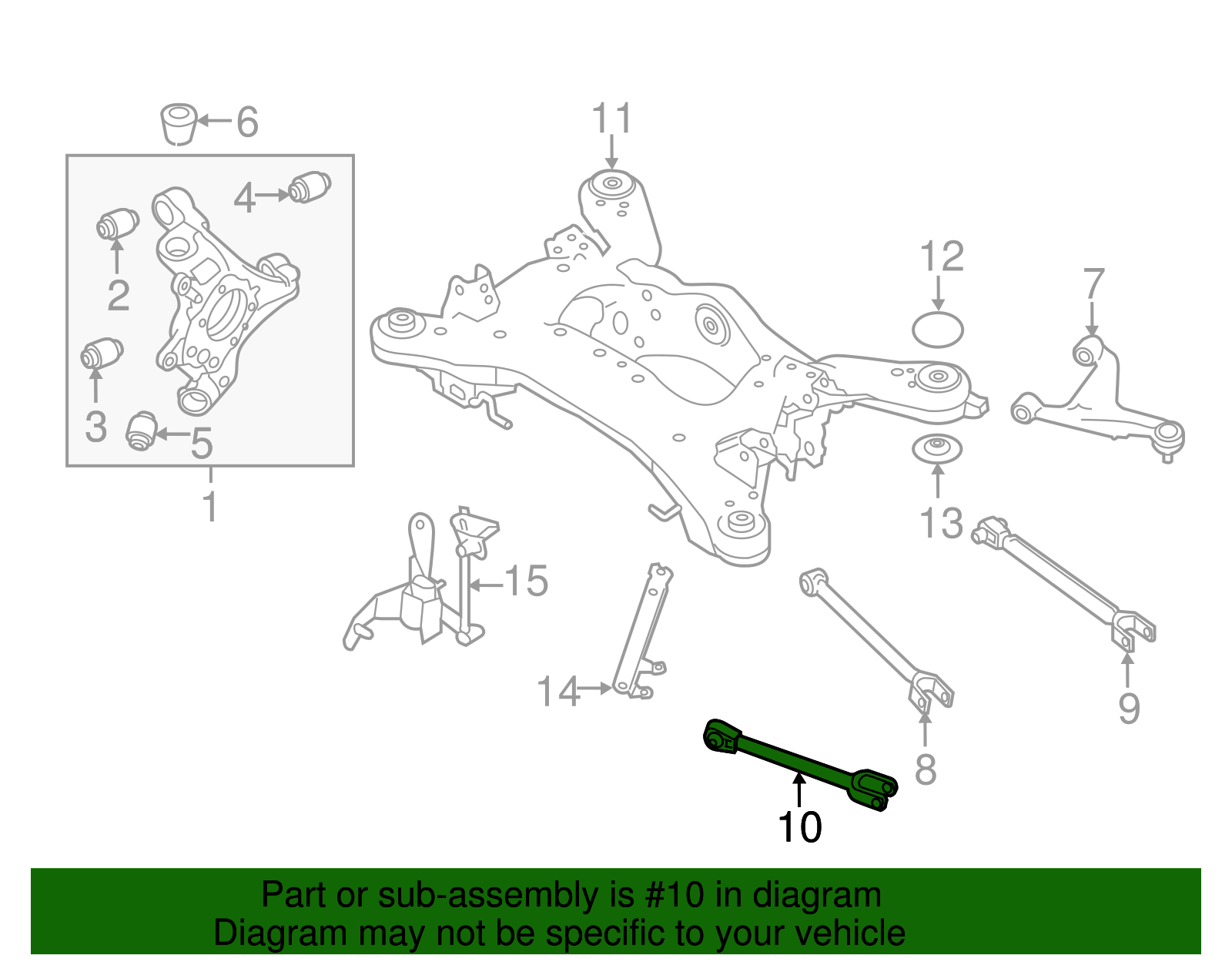 6
11
4
2
12
7
3
5
1
13
15
14
9
8
10

Part or sub-assembly is #10 in diagram
Diagram may not be specific to your vehicle