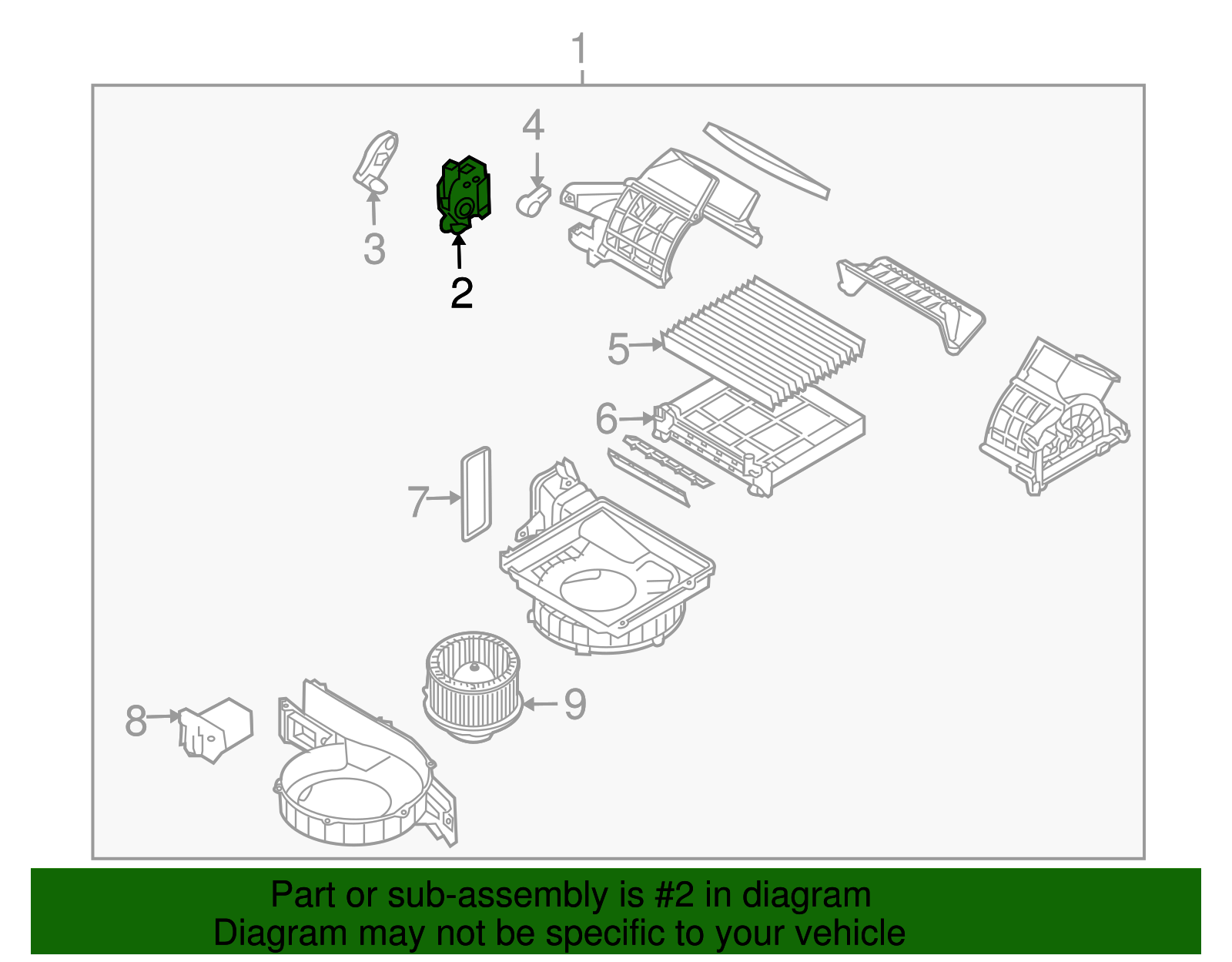 1
4
3
2
5
6
7
8
9

Part or sub-assembly is #2 in diagram
Diagram may not be specific to your vehicle