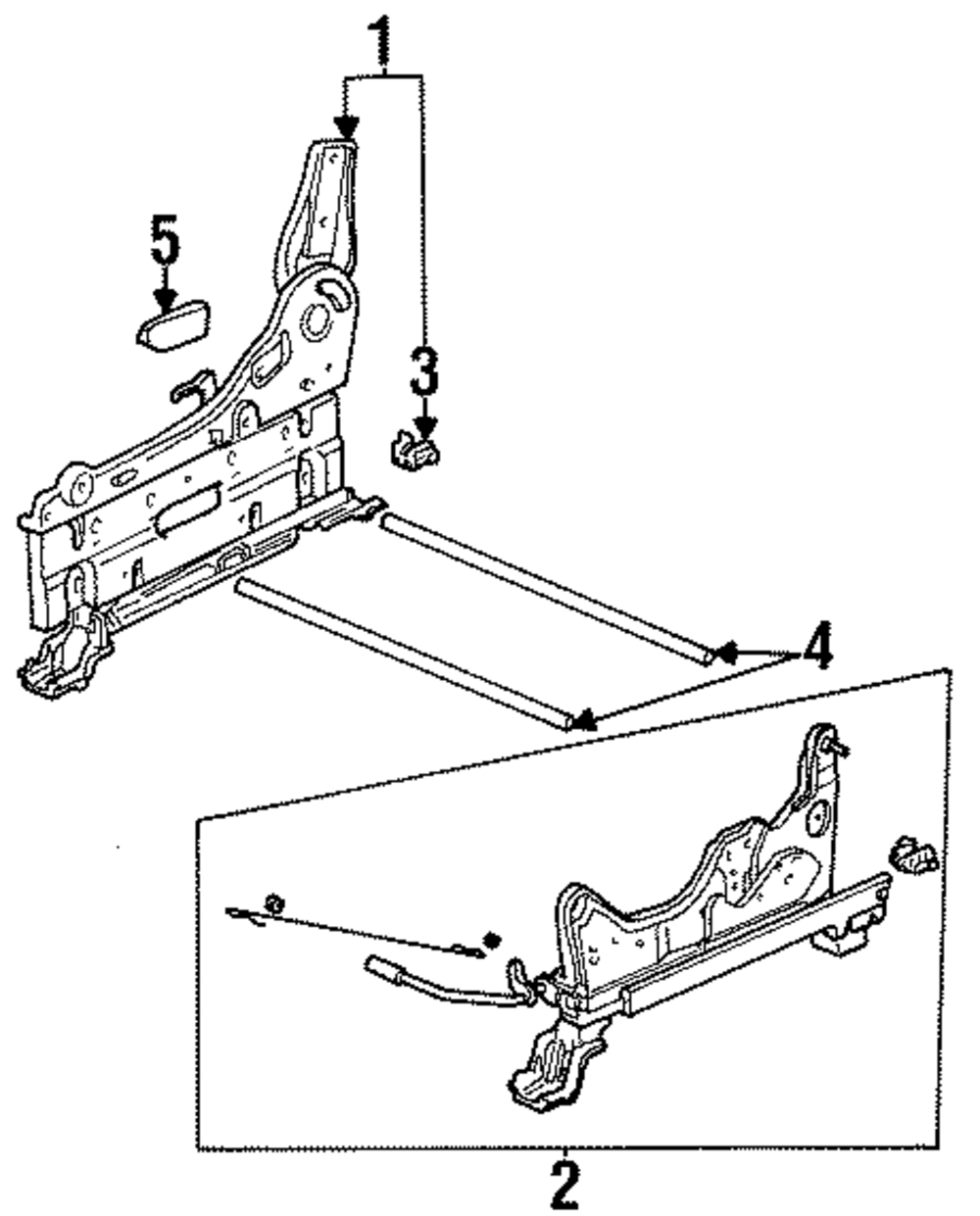 1
5
3
4
2