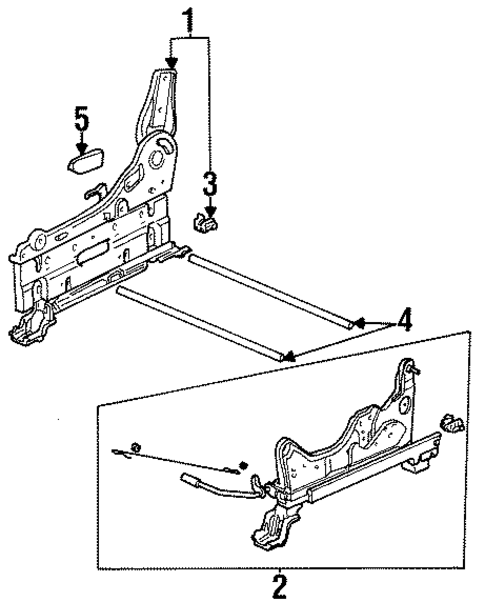 1
5
3
4
2