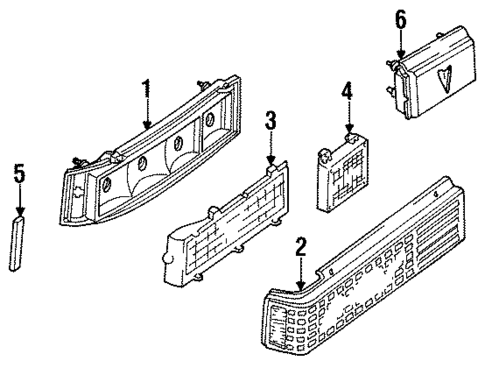 6
1
4
3
5
2