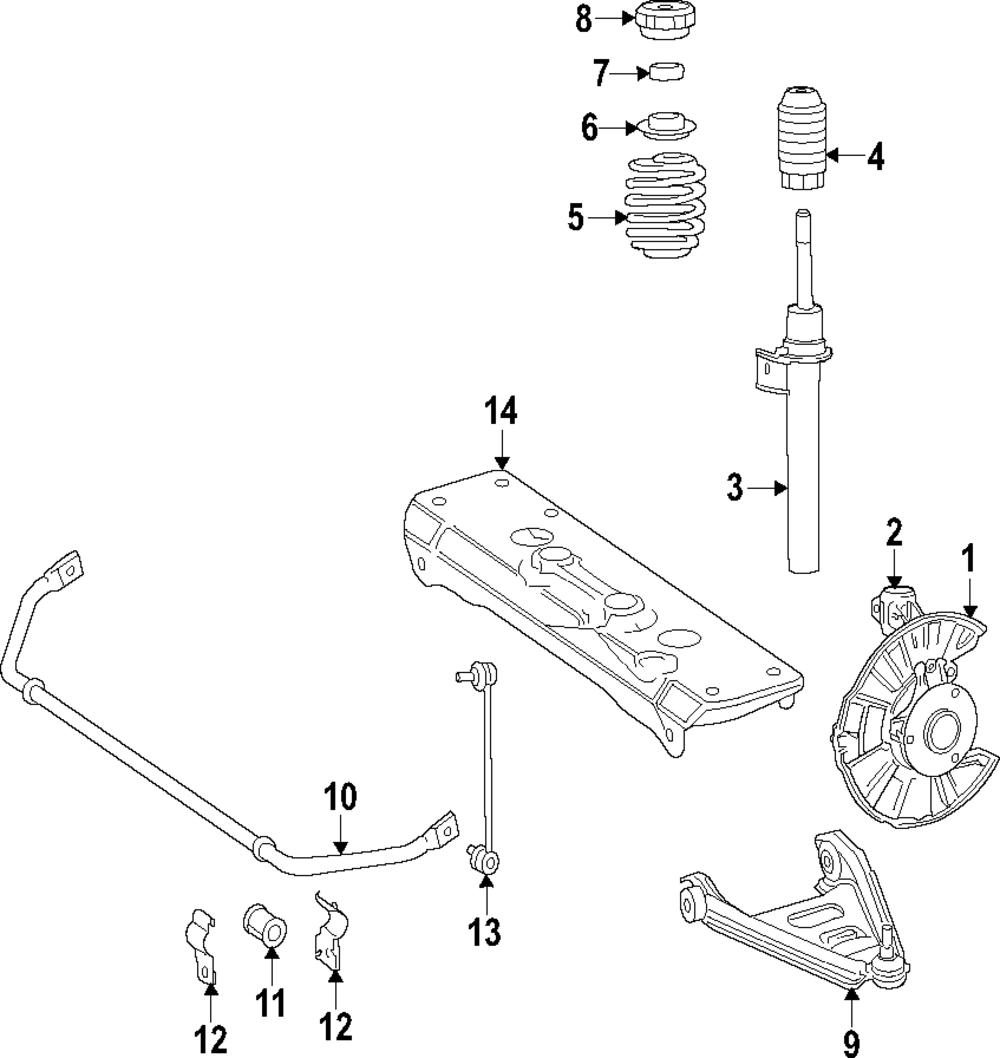 8
7
6
4
5
14
3
2
1
10
13
11
12
12
9