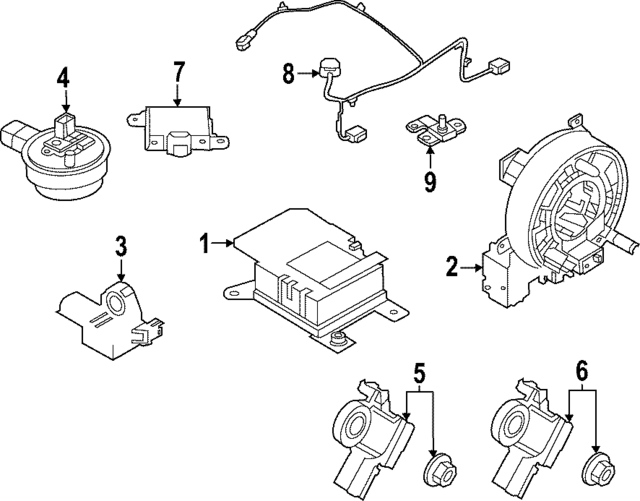 4
7
8
9
3
1
2
5
6