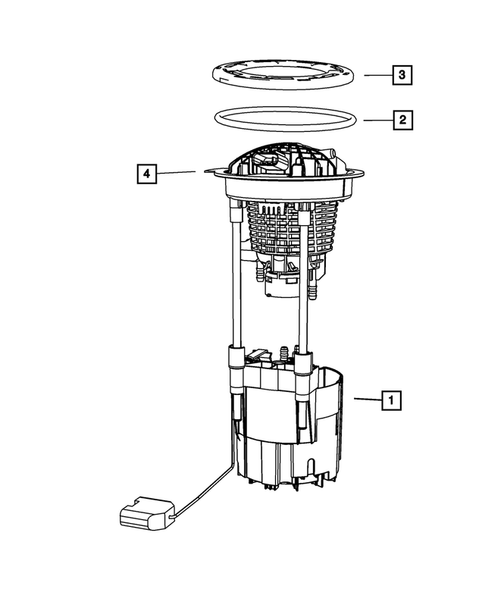 3
2
4
1