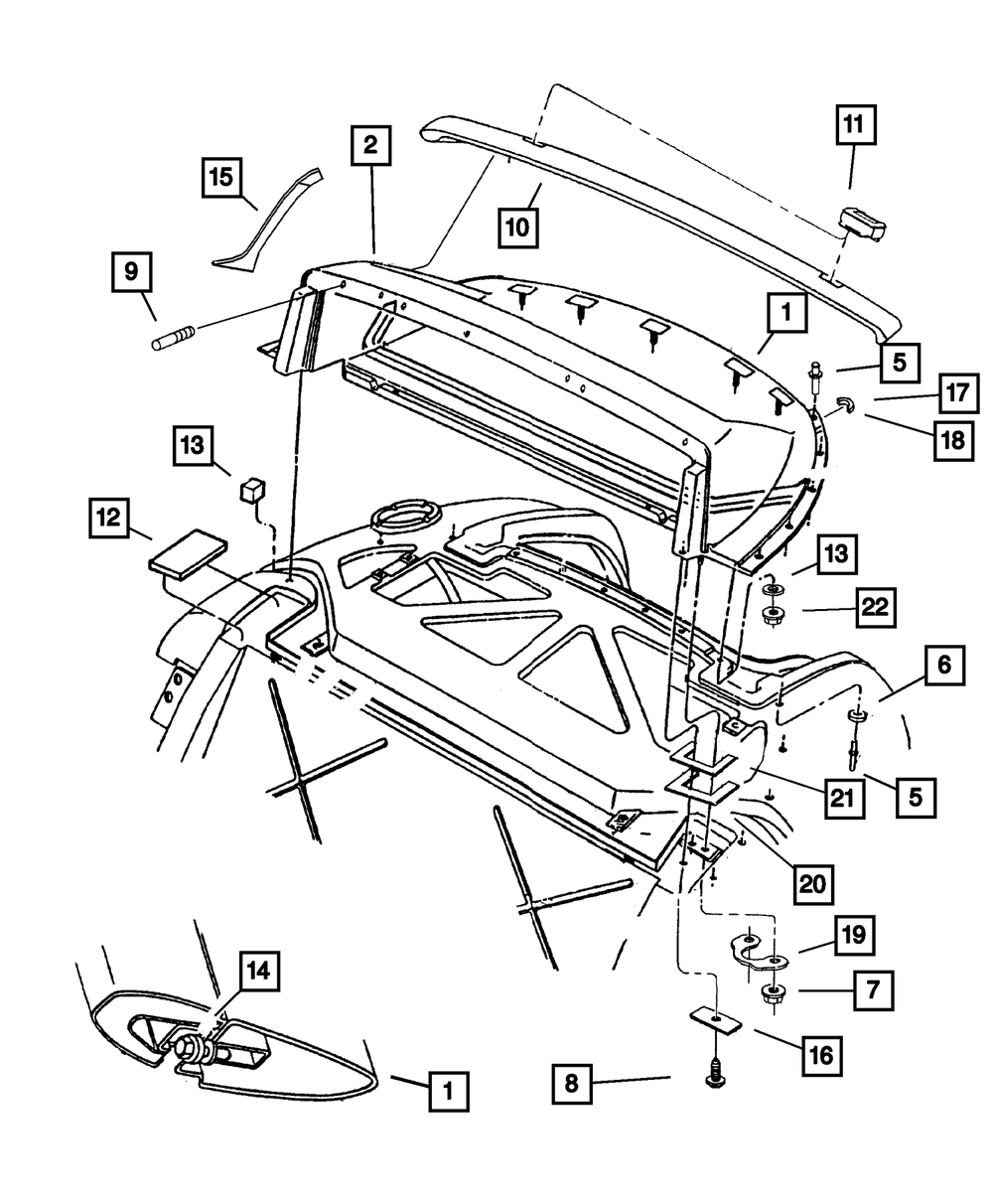 11
2
15
10
9
1
5
17
18
13
12
13
22
6
5
21
20
19
7
14
16
8
1