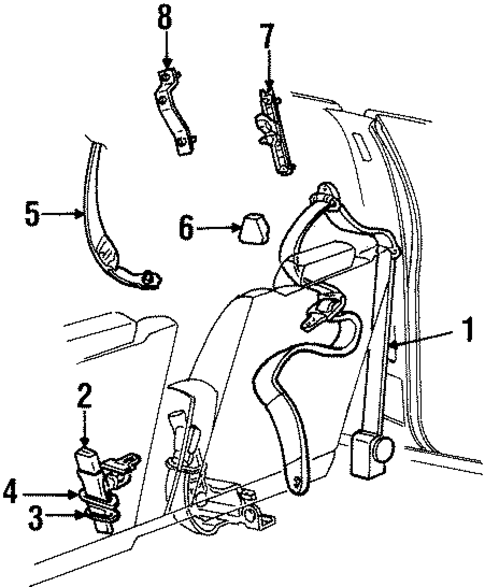 8
7
5
6
1
2
4
3