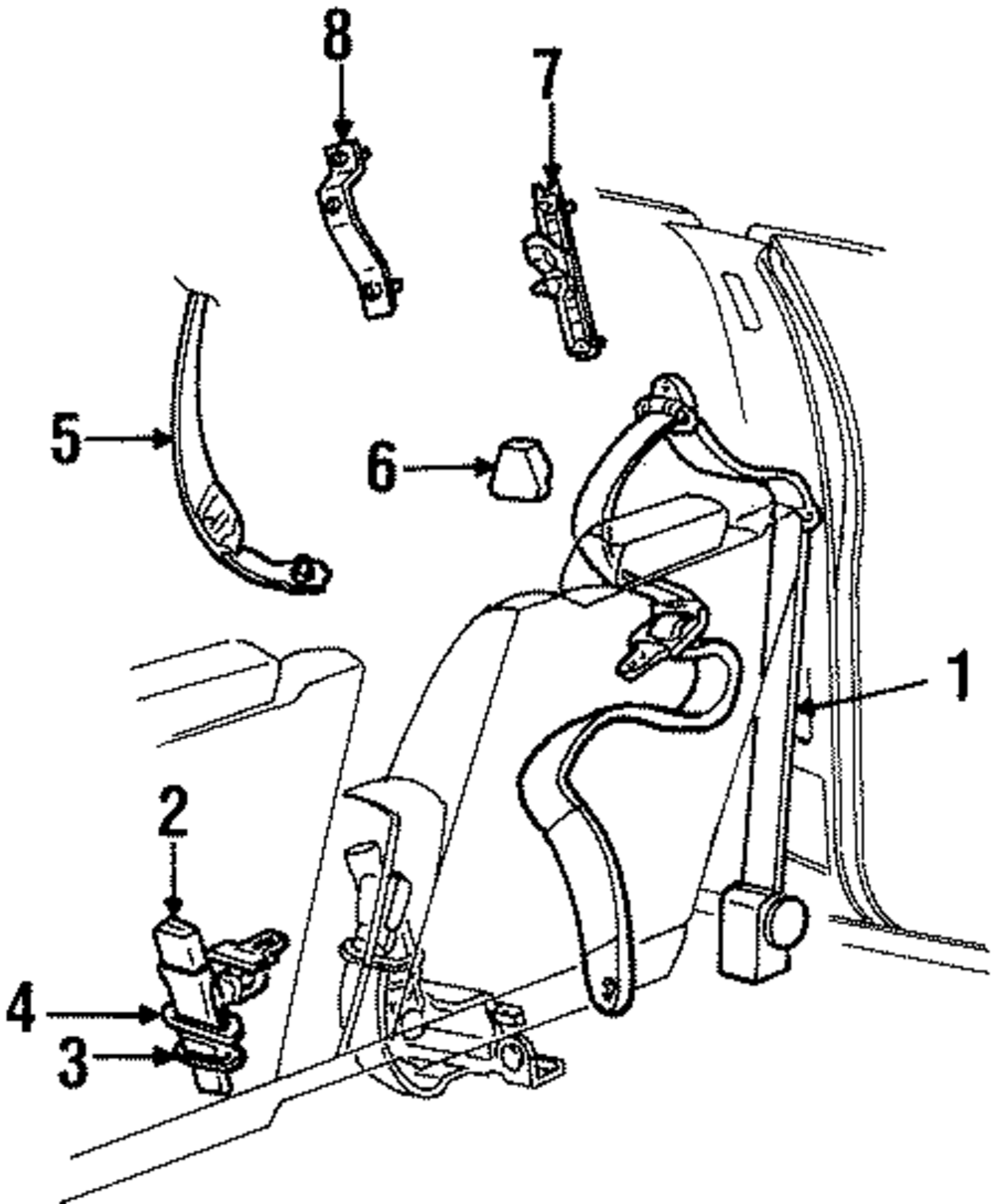 8
7
5
6
1
2
4
3