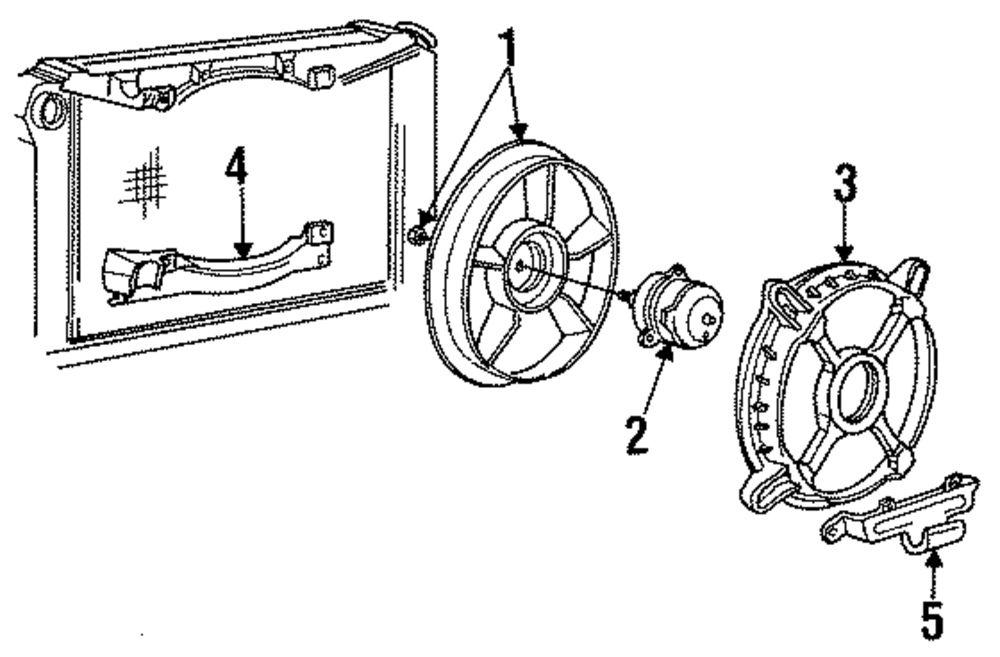 1
4
3
2
5