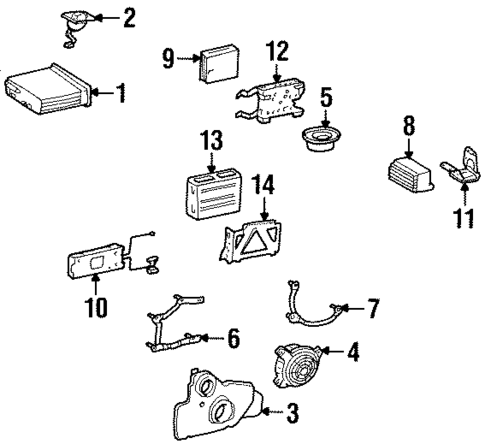 2
9
12
1
5
8
13
14
11
10
7
6
4
3