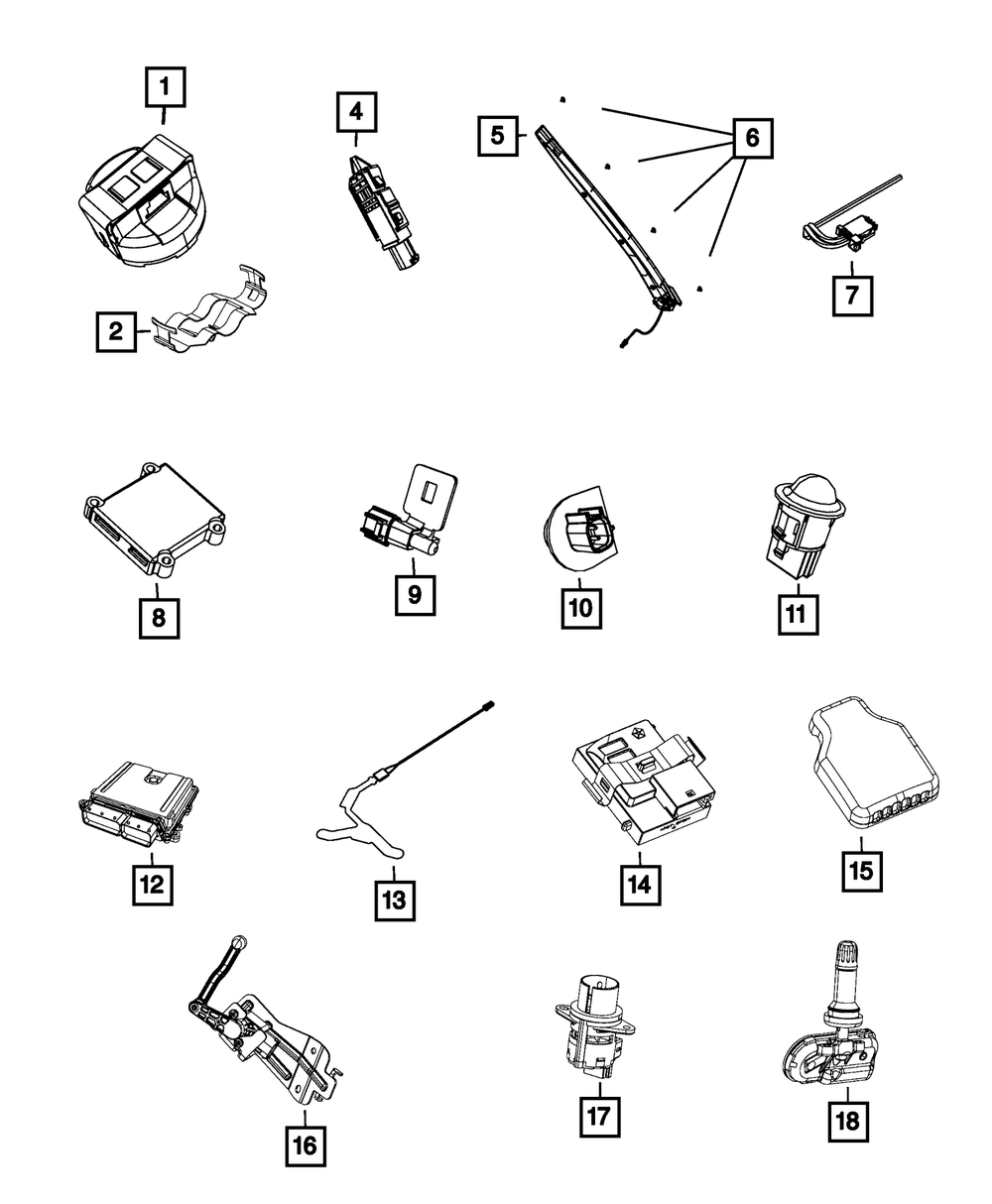 1
4
5
6
7
2
8
9
10
11
12
13
14
15
16
17
18