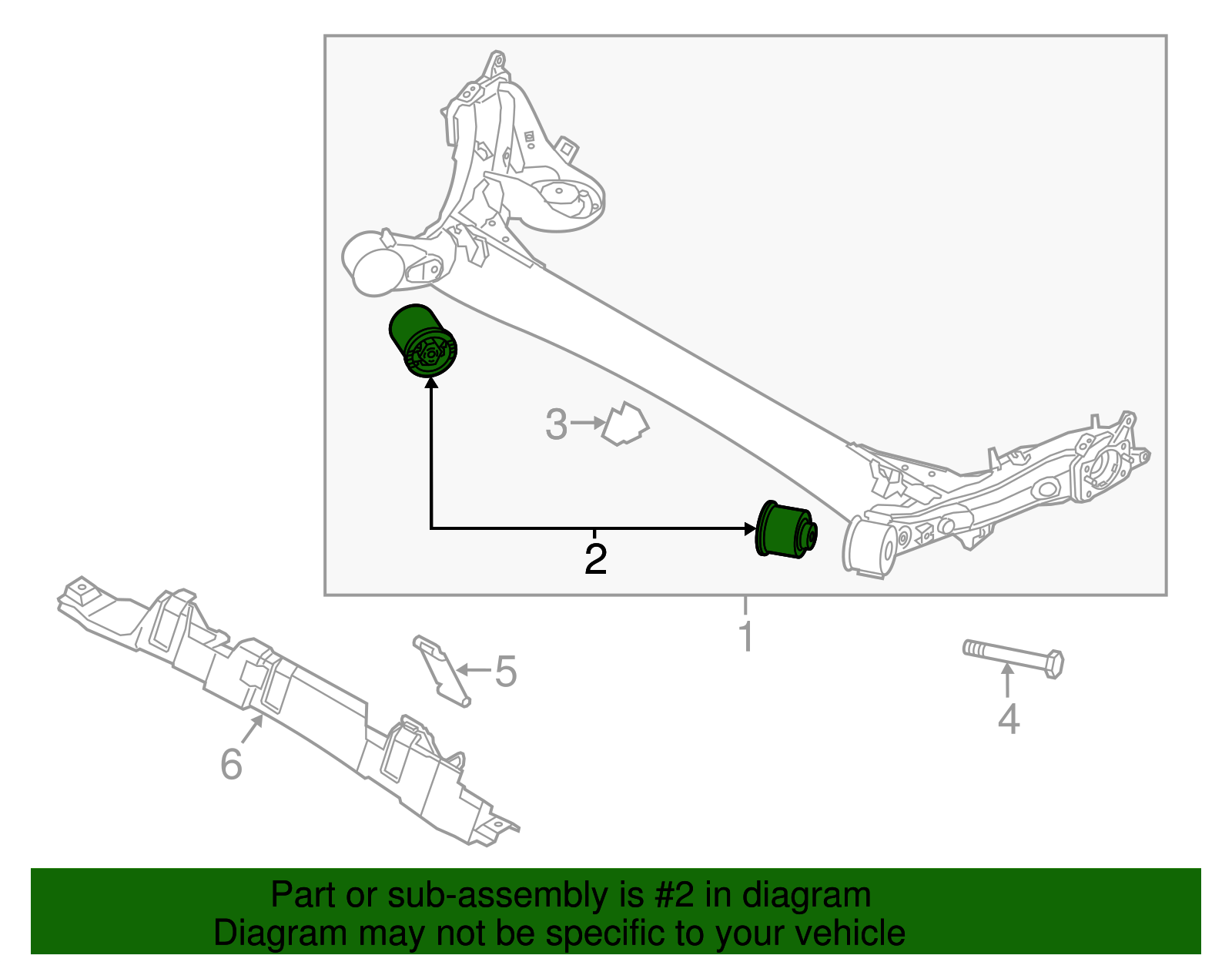 3
2
1
5
4
6

Part or sub-assembly is #2 in diagram
Diagram may not be specific to your vehicle