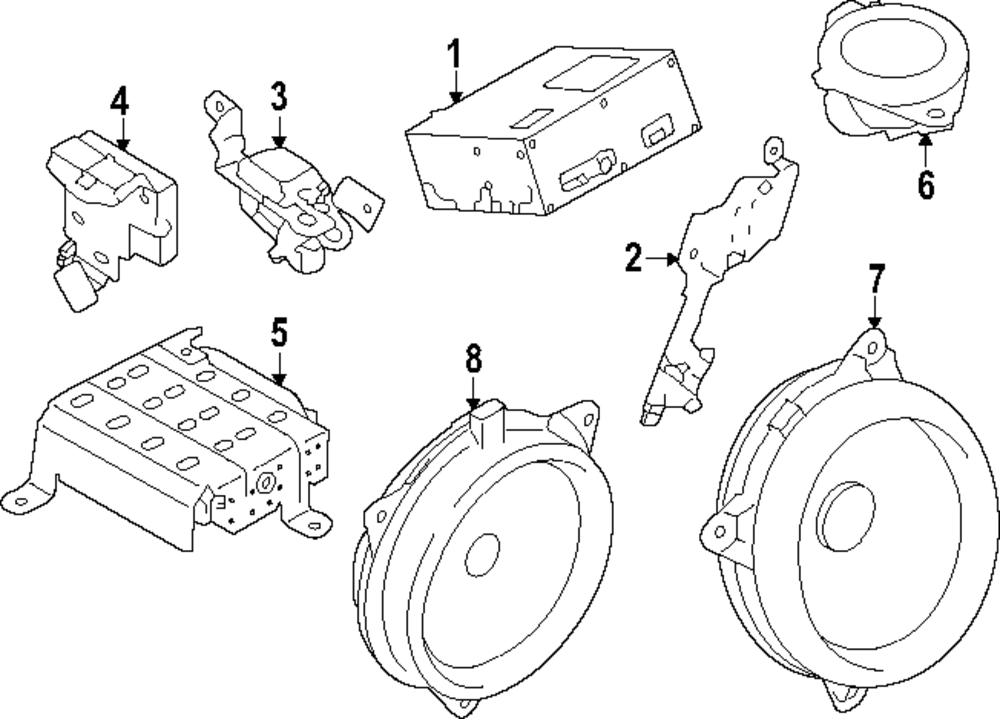 4
3
1
6
2
7
5
8