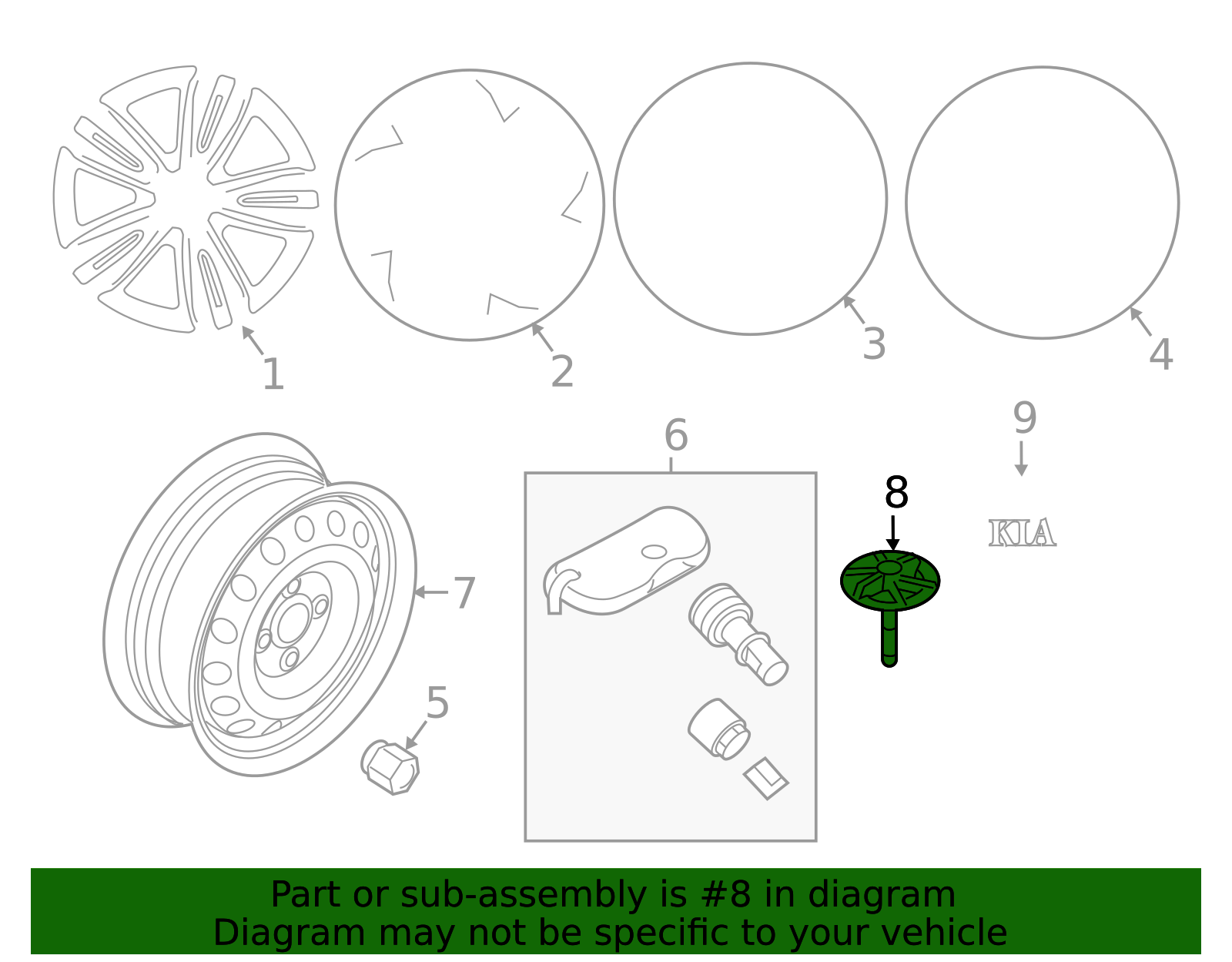 1
2
3
4
9
6
8
KIA
7
5

Part or sub-assembly is #8 in diagram
Diagram may not be specific to your vehicle