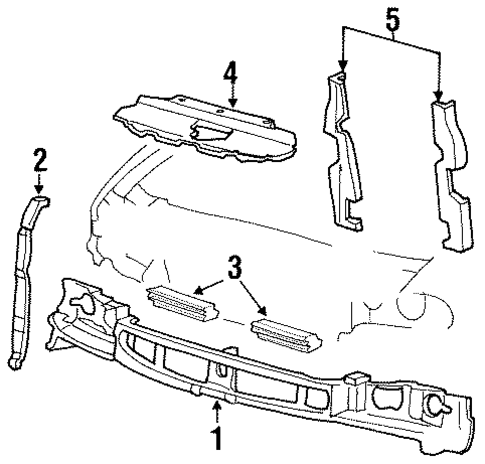 5
4
2
3
1