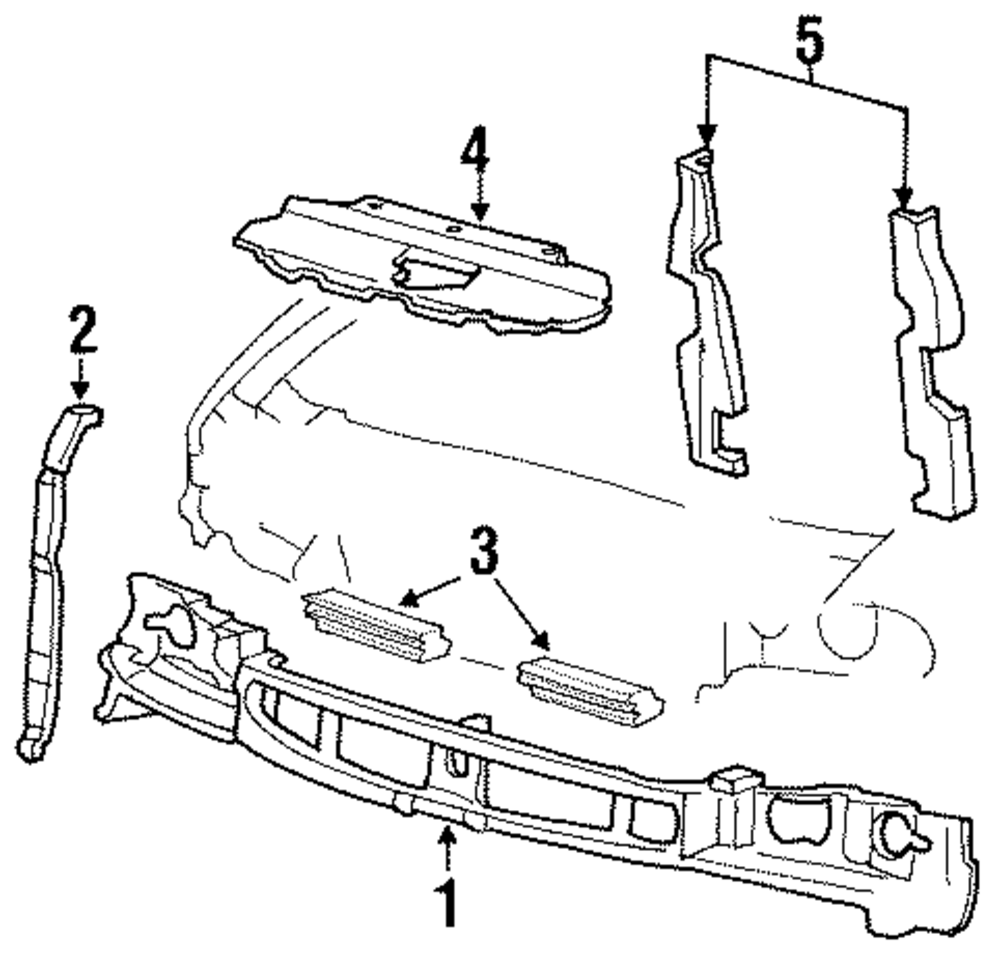 5
4
2
3
1