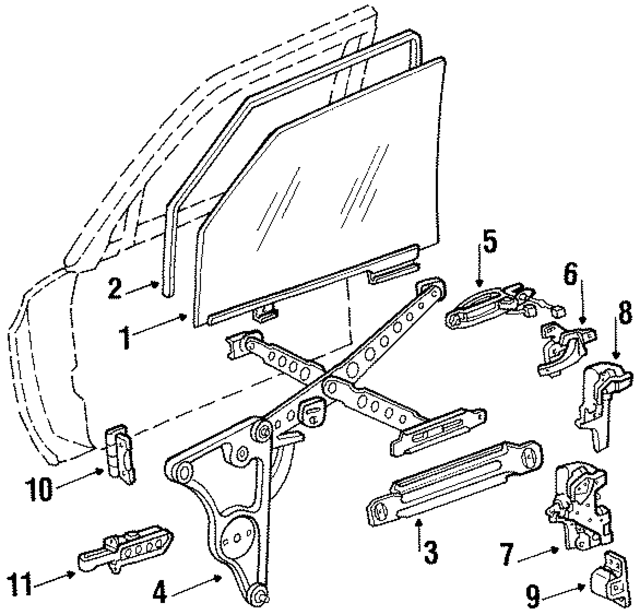 5
6
8
2
1
10
3
7
11
4
9