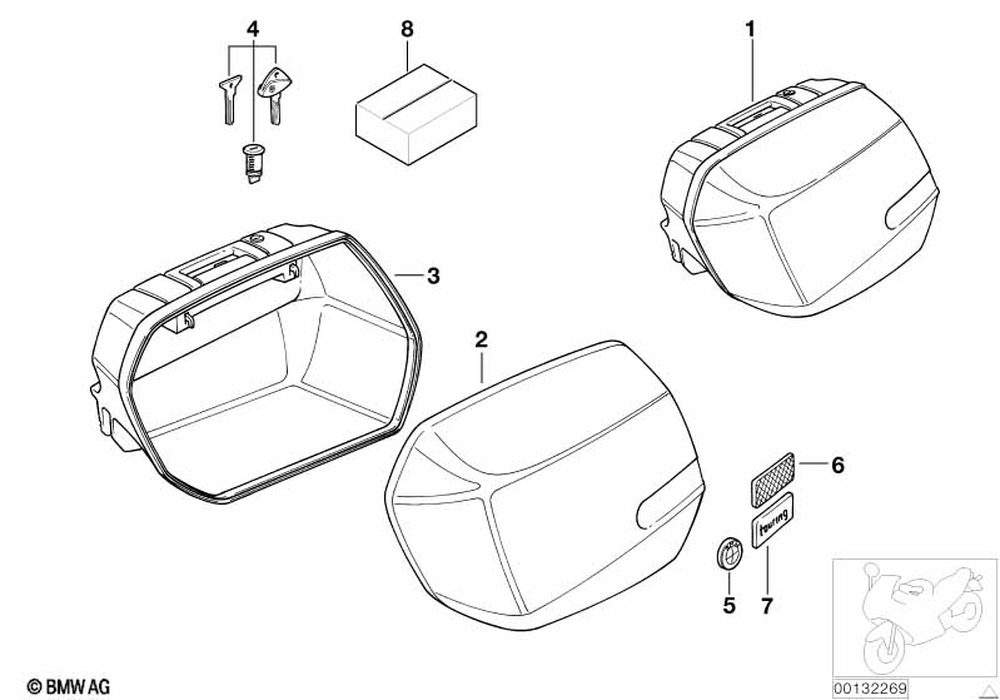 4
8
1
3
2
6
touring
5
7
© BMW AG
00132269